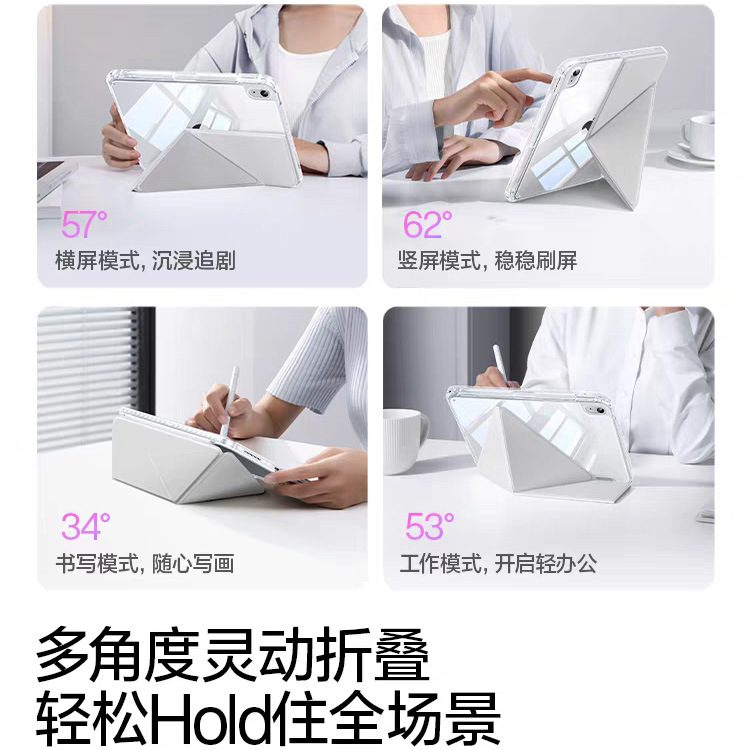 57°
横屏模式, 沉浸追剧

62°
竖屏模式, 稳稳刷屏

34°
书写模式, 随心写画

53°
工作模式, 开启轻办公

多角度灵动折叠
轻松Hold住全场景