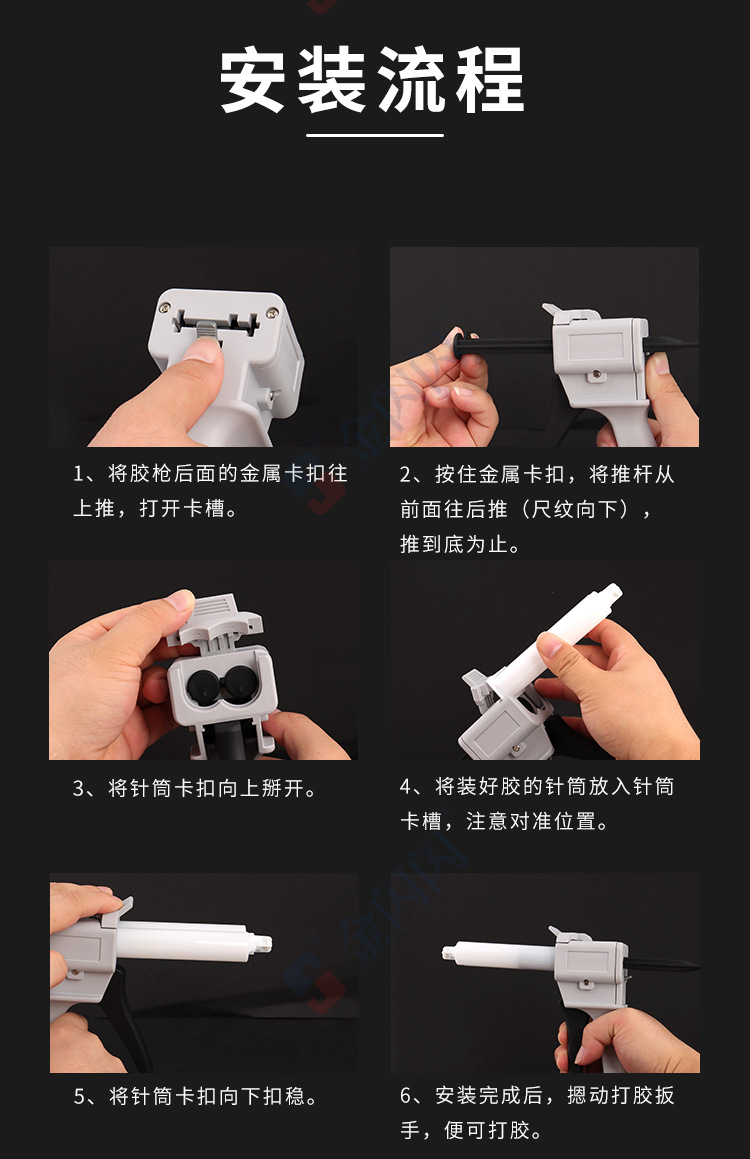 安装流程

1、将胶枪后面的金属卡扣往上推，打开卡槽。

2、按住金属卡扣，将推杆从前面往后推（尺纹向下），推到底为止。

3、将针筒卡扣向上掰开。

4、将装好胶的针筒放入针筒卡槽，注意对准位置。

5、将针筒卡扣向下扣稳。

6、安装完成后，摁动打胶扳手，便可打胶。