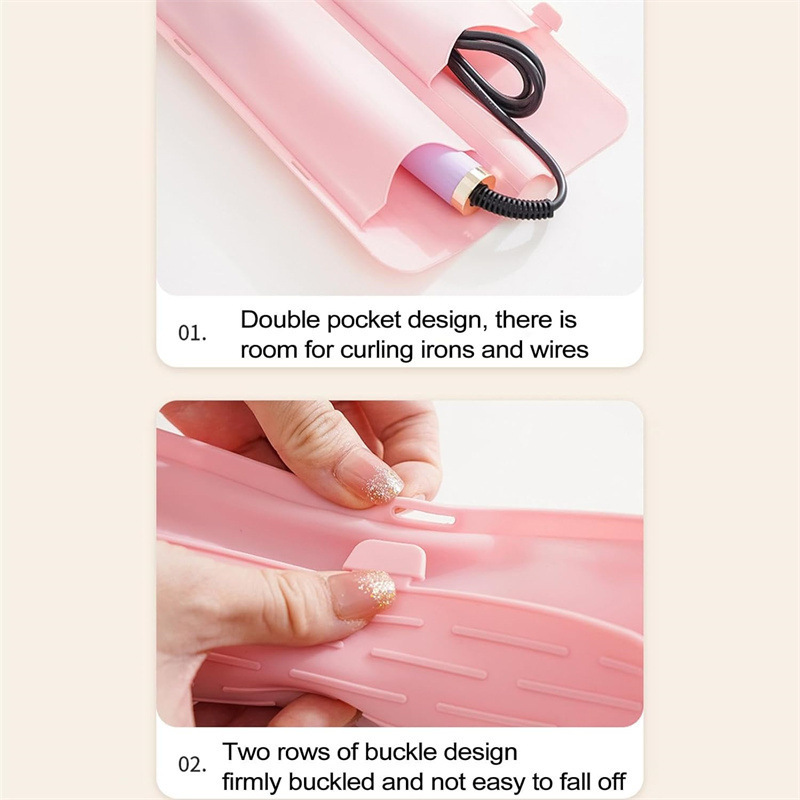 01. Double pocket design, there is room for curling irons and wires

02. Two rows of buckle design firmly buckled and not easy to fall off