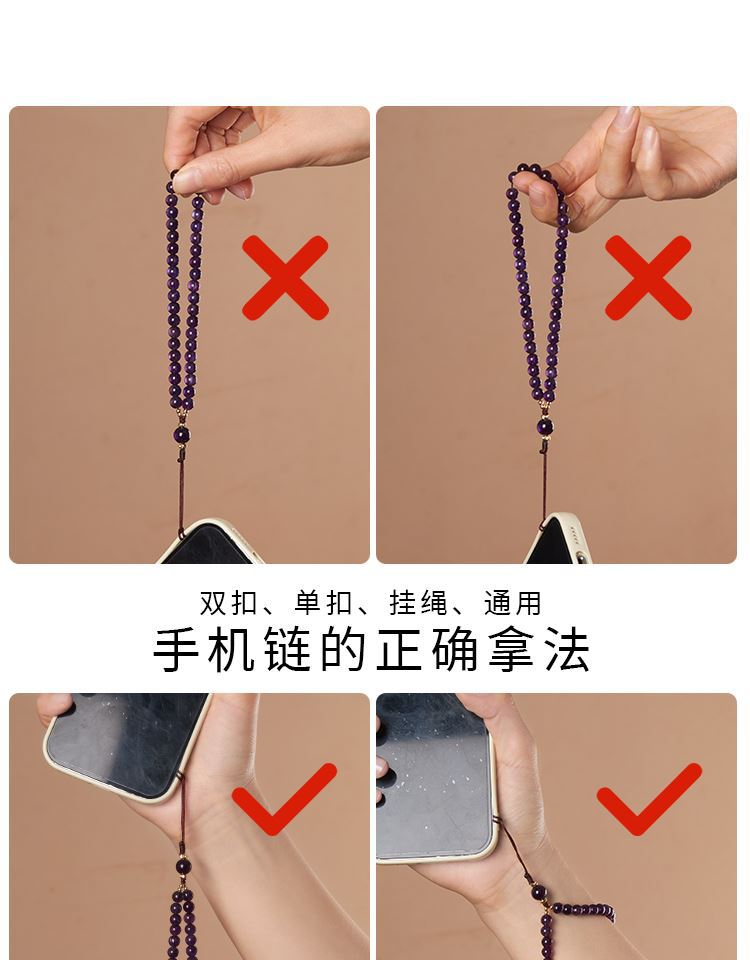 双扣、单扣、挂绳、通用
手机链的正确拿法