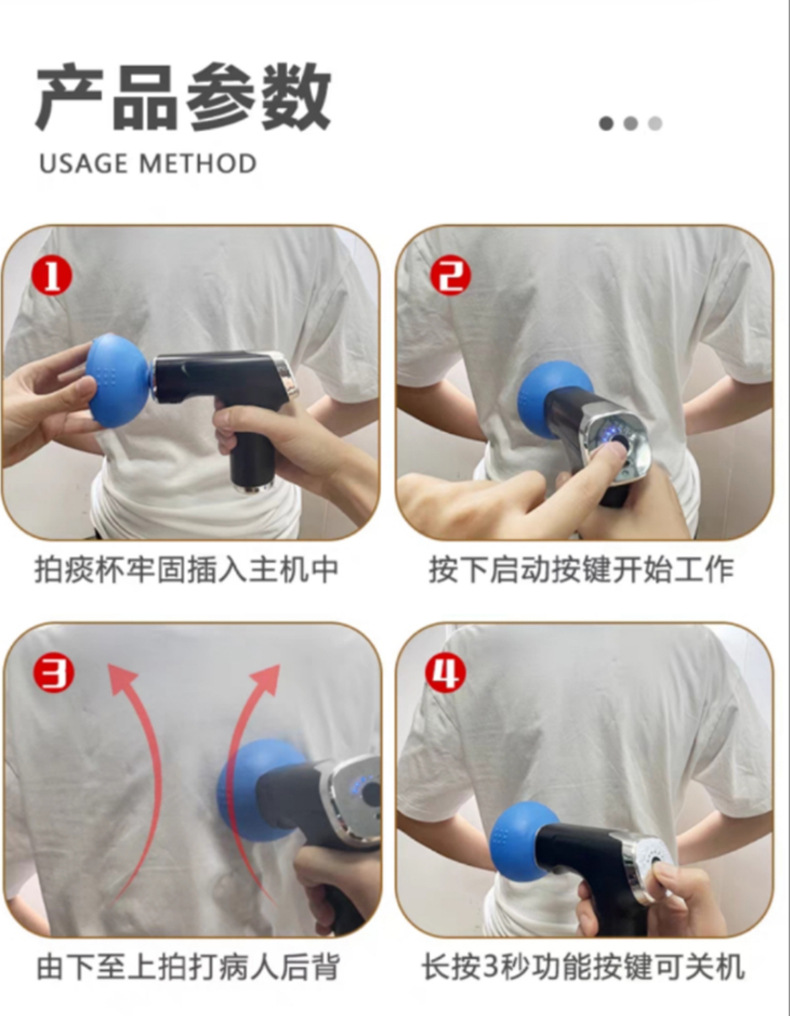 产品参数

USAGE METHOD

1

拍痰杯牢固插入主机中

2

按下启动按键开始工作

3

由下至上拍打病人后背

4

长按3秒功能按键可关机