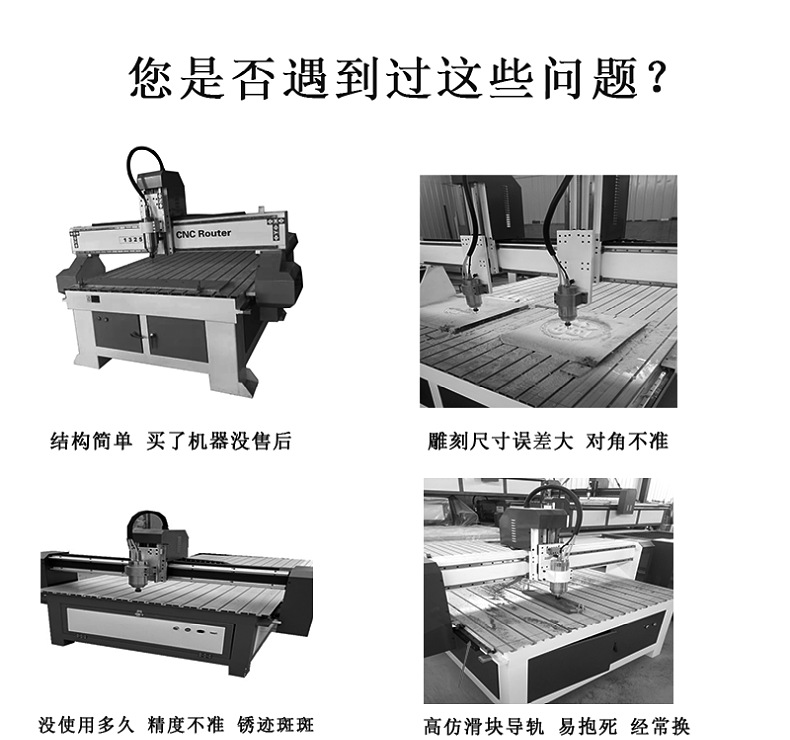 您是否遇到过这些问题？

1325

CNC Router

结构简单 买了机器没售后

雕刻尺寸误差大 对角不准

没使用多久 精度不准 锈迹斑斑

高仿滑块导轨 易抱死 经常换