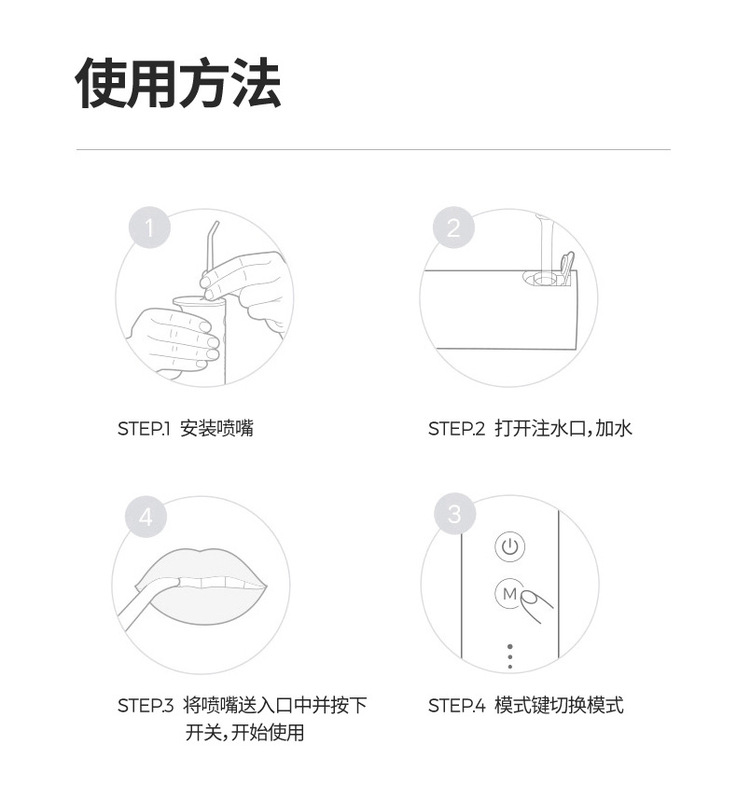 使用方法

1

STEP.1 安装喷嘴

2

STEP.2 打开注水口，加水

4

STEP.3 将喷嘴送入口中并按下开关，开始使用

3

M

STEP.4 模式键切换模式