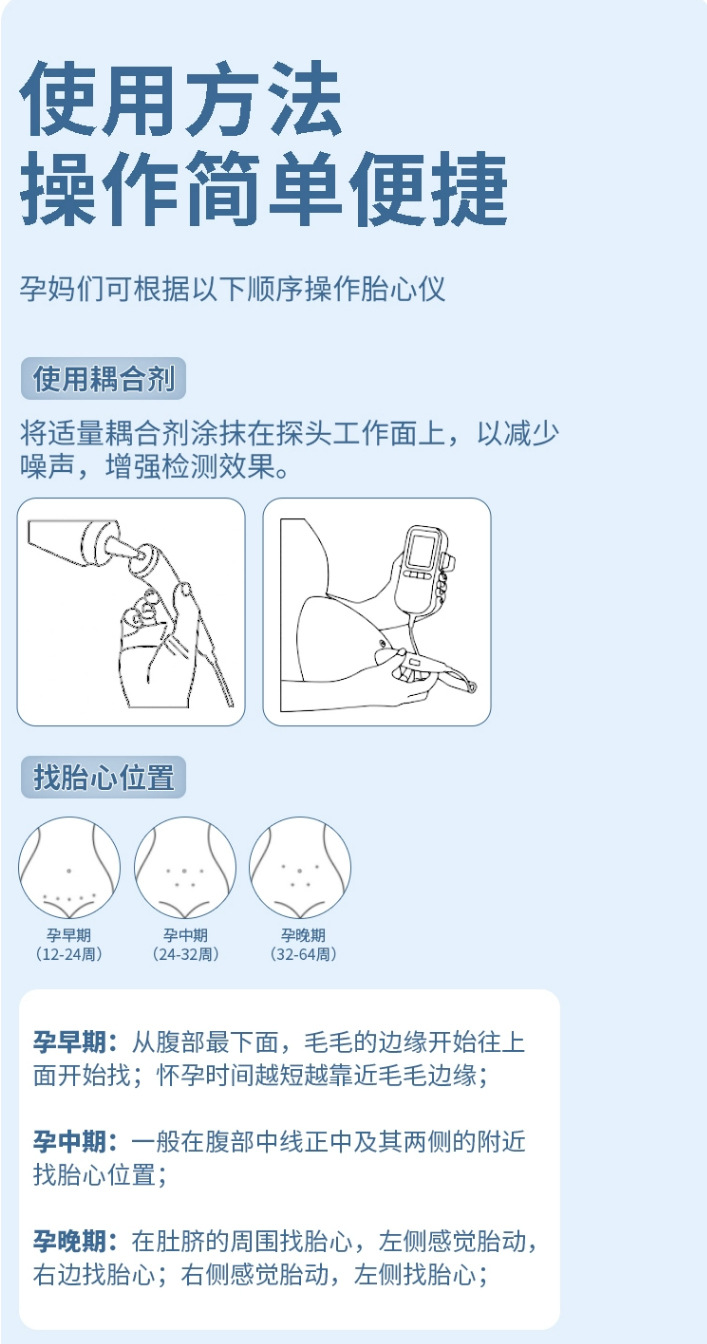 使用方法
操作简单便捷

孕妈们可根据以下顺序操作胎心仪

使用耦合剂

将适量耦合剂涂抹在探头工作面上，以减少噪声，增强检测效果。

找胎心位置

孕早期
（12-24周）

孕中期
（24-32周）

孕晚期
（32-64周）

孕早期：从腹部最下面，毛毛的边缘开始往上面开始找；怀孕时间越短越靠近毛毛边缘；

孕中期：一般在腹部中线正中及其两侧的附近找胎心位置；

孕晚期：在肚脐的周围找胎心，左侧感觉胎动，右边找胎心；右侧感觉胎动，左侧找胎心；