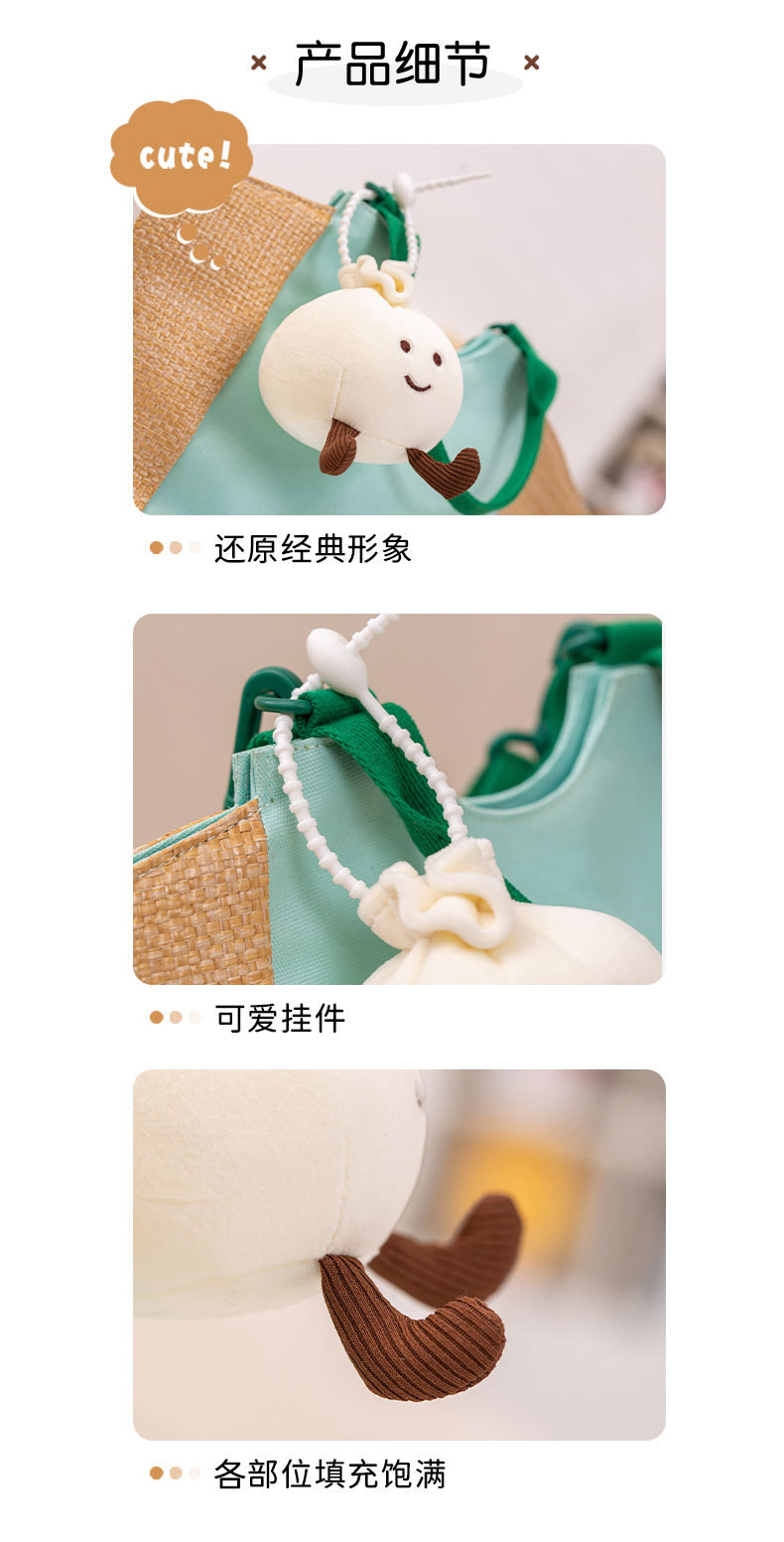 × 产品细节 ×

cute!

还原经典形象

可爱挂件

各部位填充饱满