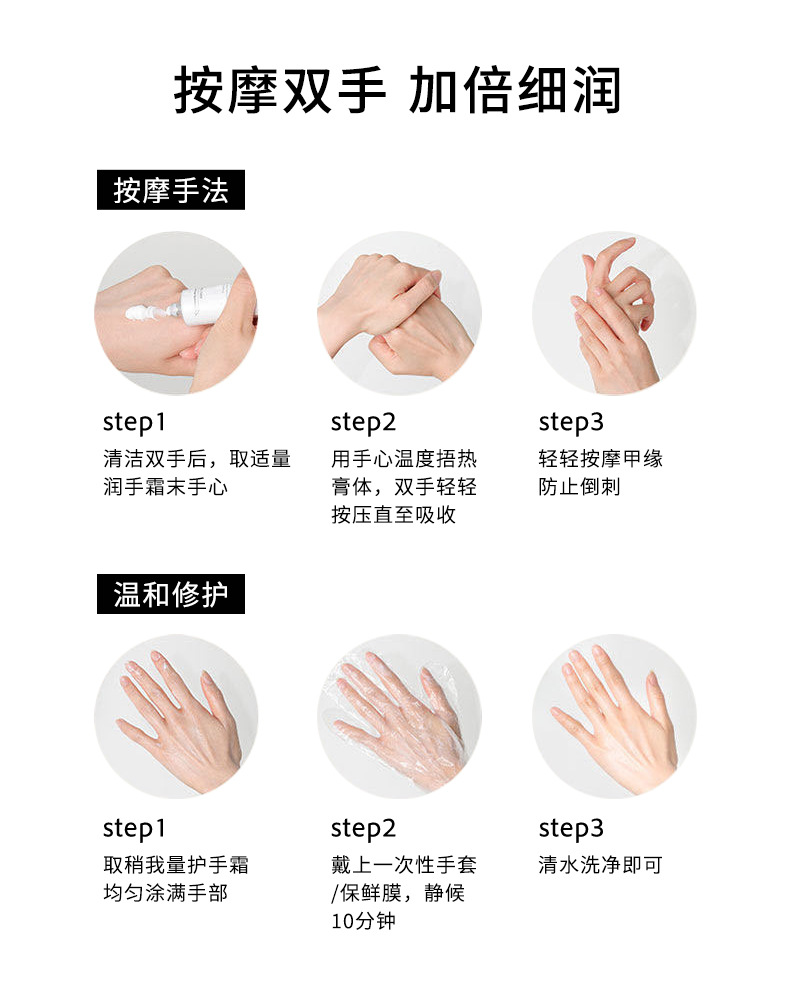 按摩双手 加倍细润

按摩手法

step1
清洁双手后，取适量润手霜末手心

step2
用手心温度捂热膏体，双手轻轻按压直至吸收

step3
轻轻按摩甲缘防止倒刺

温和修护

step1
取稍我量护手霜均匀涂满手部

step2
戴上一次性手套/保鲜膜，静候10分钟

step3
清水洗净即可