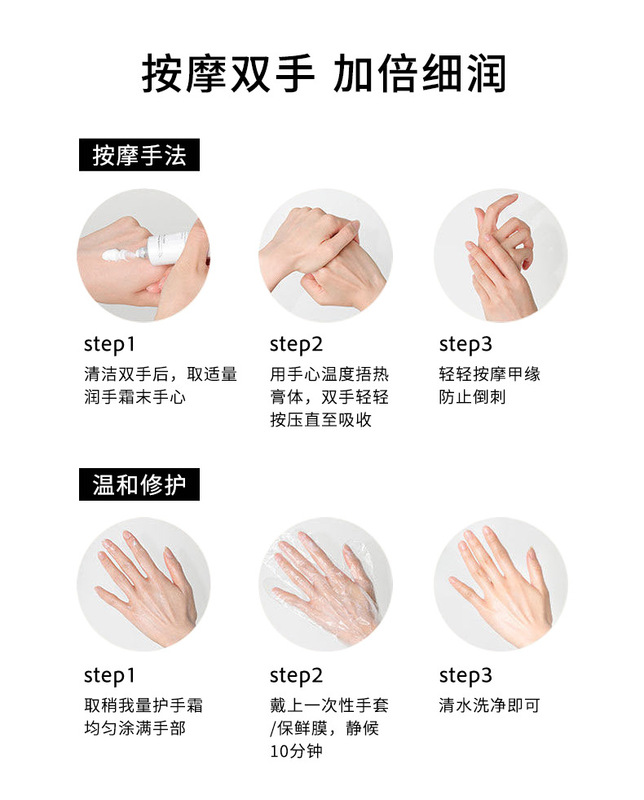 按摩双手 加倍细润

按摩手法

step1
清洁双手后，取适量润手霜末手心

step2
用手心温度捂热膏体，双手轻轻按压直至吸收

step3
轻轻按摩甲缘防止倒刺

温和修护

step1
取稍我量护手霜均匀涂满手部

step2
戴上一次性手套/保鲜膜，静候10分钟

step3
清水洗净即可