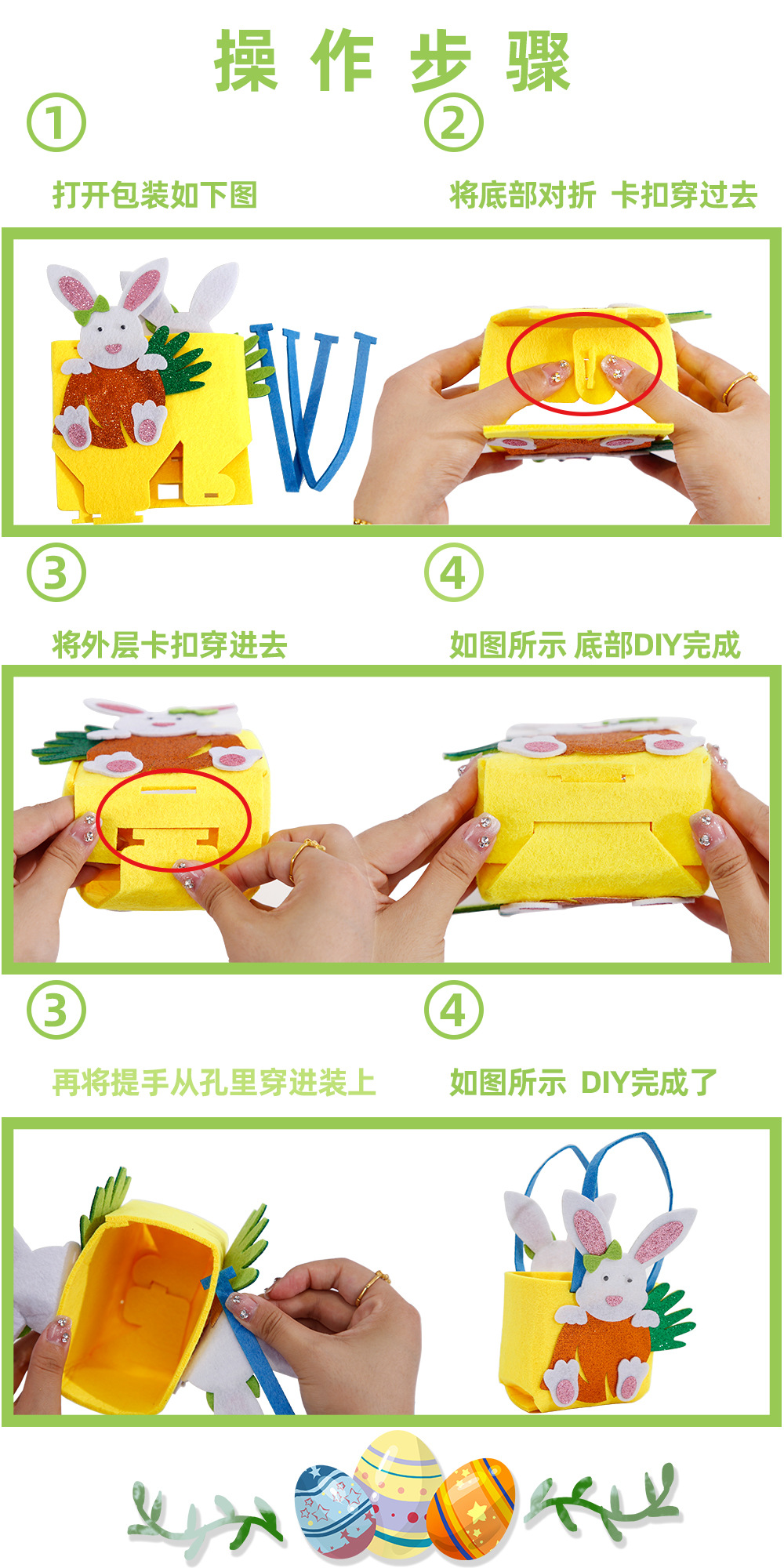 操 作 步 骤

①
打开包装如下图

②
将底部对折 卡扣穿过去

③
将外层卡扣穿进去

④
如图所示 底部DIY完成

③
再将提手从孔里穿进装上

④
如图所示 DIY完成了