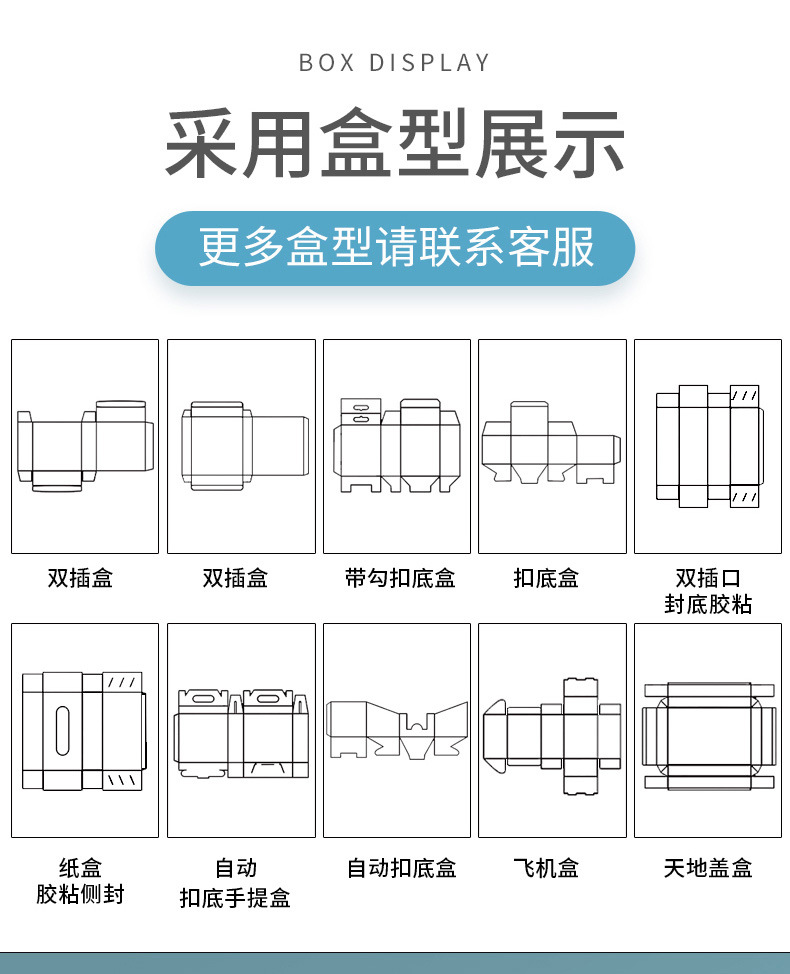 BOX DISPLAY

采用盒型展示

更多盒型请联系客服

双插盒

双插盒

带勾扣底盒

扣底盒

双插口
封底胶粘

纸盒
胶粘侧封

自动
扣底手提盒

自动扣底盒

飞机盒

天地盖盒