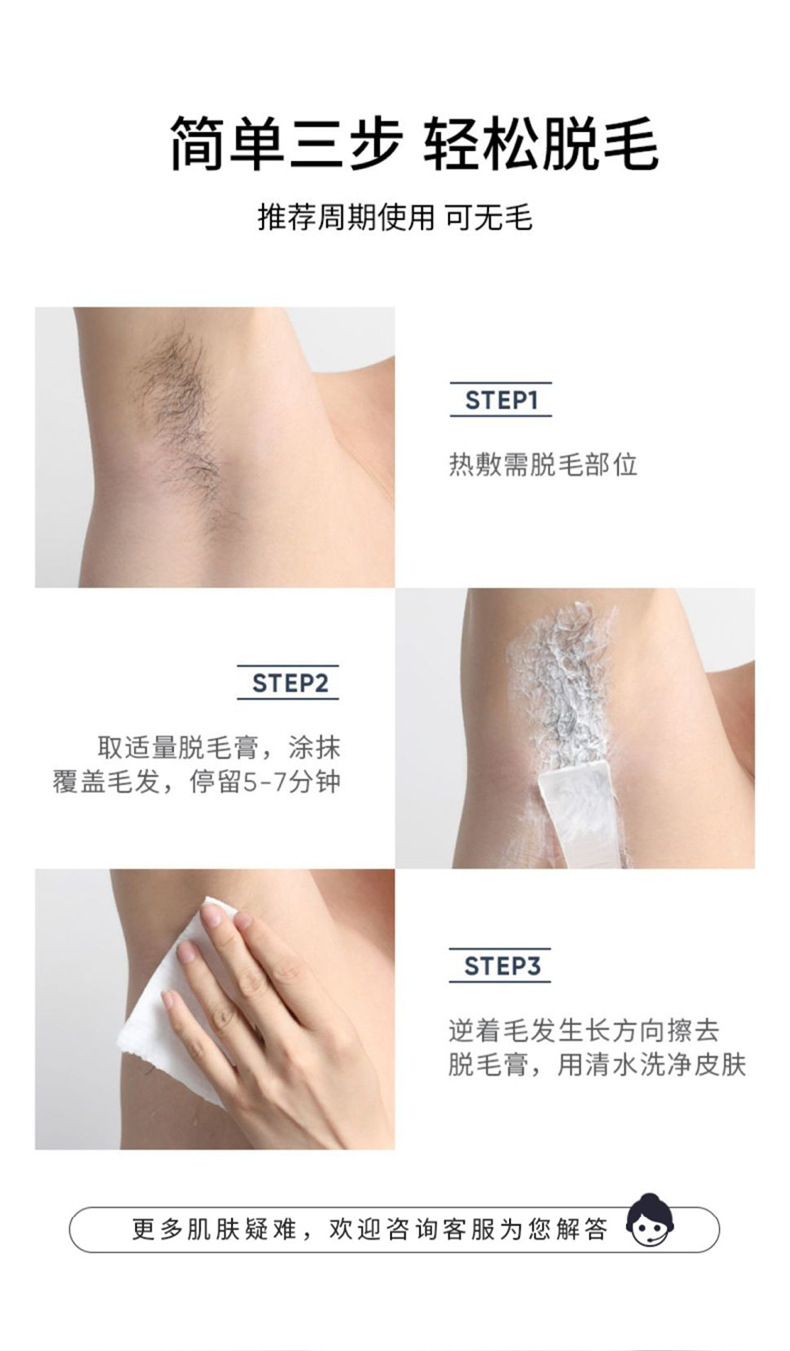 简单三步 轻松脱毛

推荐周期使用 可无毛

STEP1

热敷需脱毛部位

STEP2

取适量脱毛膏，涂抹覆盖毛发，停留5-7分钟

STEP3

逆着毛发生长方向擦去脱毛膏，用清水洗净皮肤

更多肌肤疑难，欢迎咨询客服为您解答