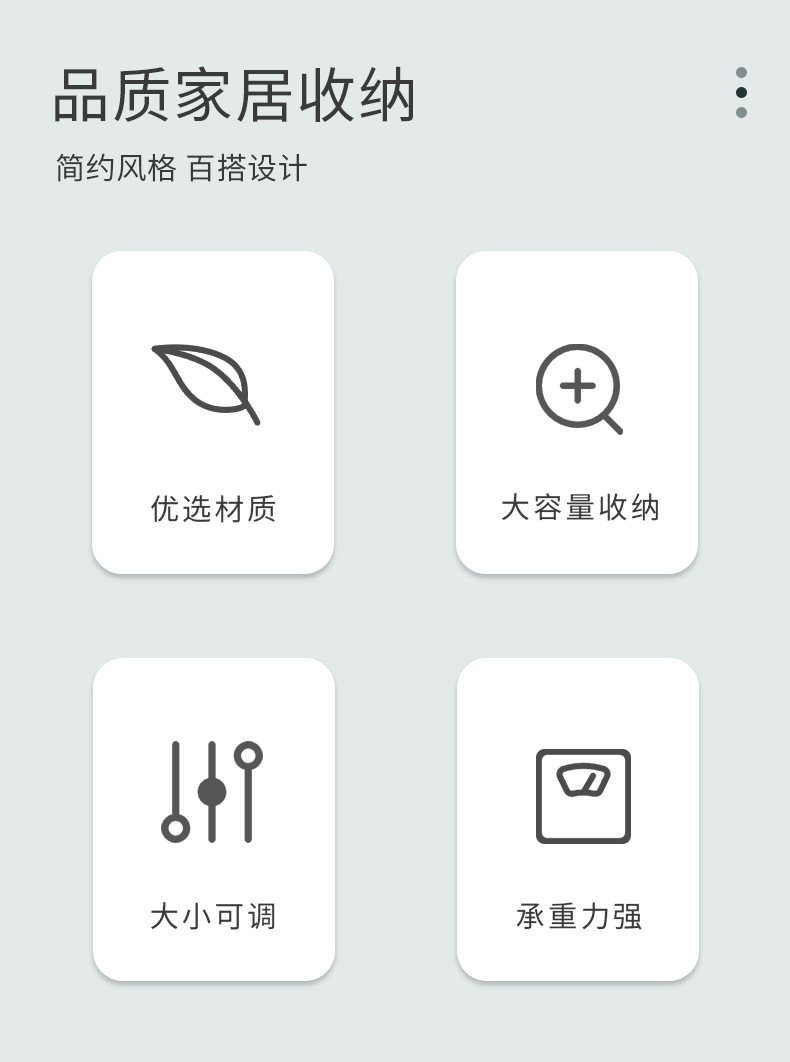 品质家居收纳

简约风格 百搭设计

优选材质

大容量收纳

大小可调

承重力强