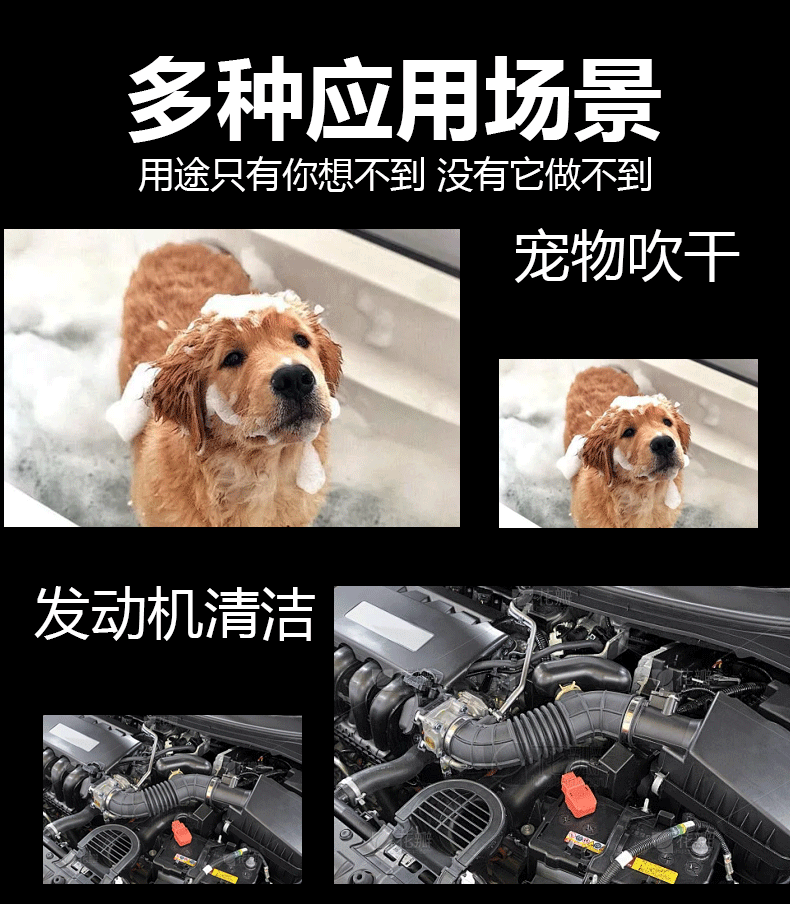 多种应用场景
用途只有你想不到 没有它做不到

宠物吹干

发动机清洁