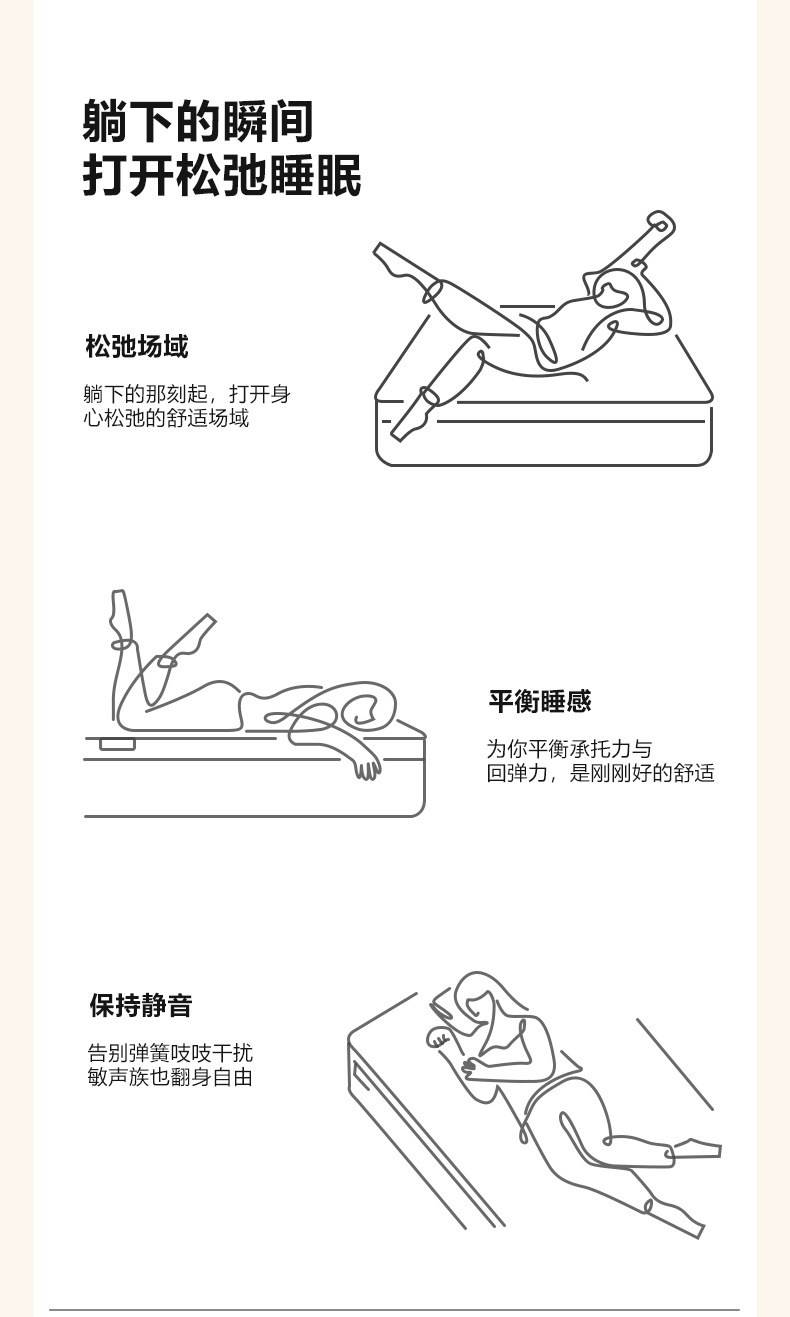 躺下的瞬间
打开松弛睡眠

松弛场域

躺下的那刻起，打开身心松弛的舒适场域

平衡睡感

为你平衡承托力与回弹力，是刚刚好的舒适

保持静音

告别弹簧吱吱干扰
敏声族也翻身自由