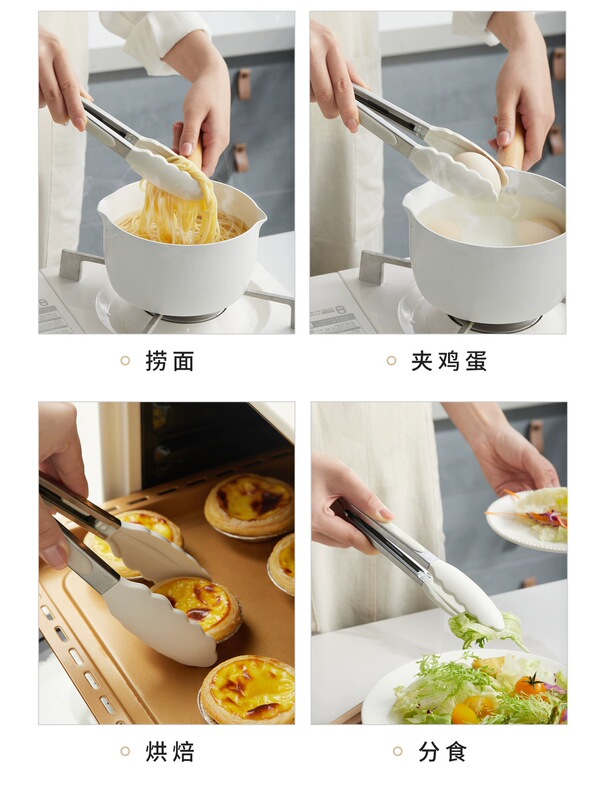 捞面

夹鸡蛋

烘焙

分食