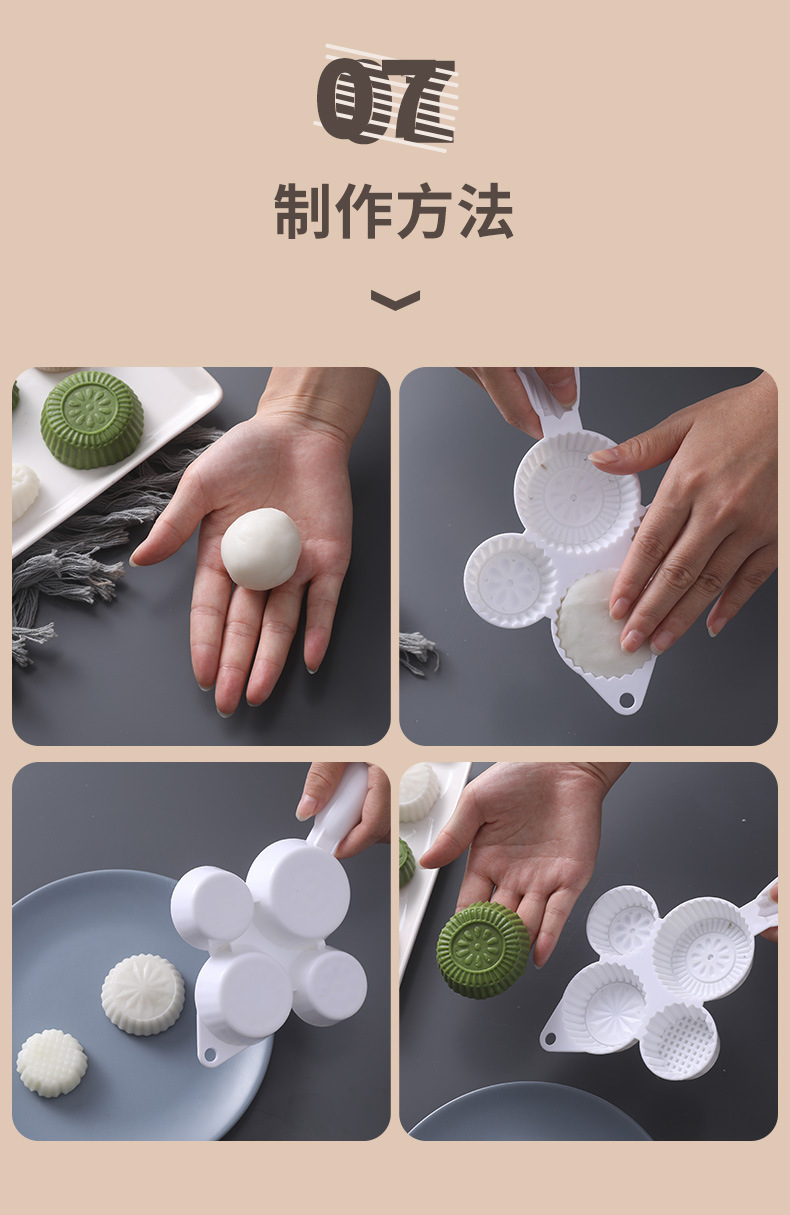 07

制作方法