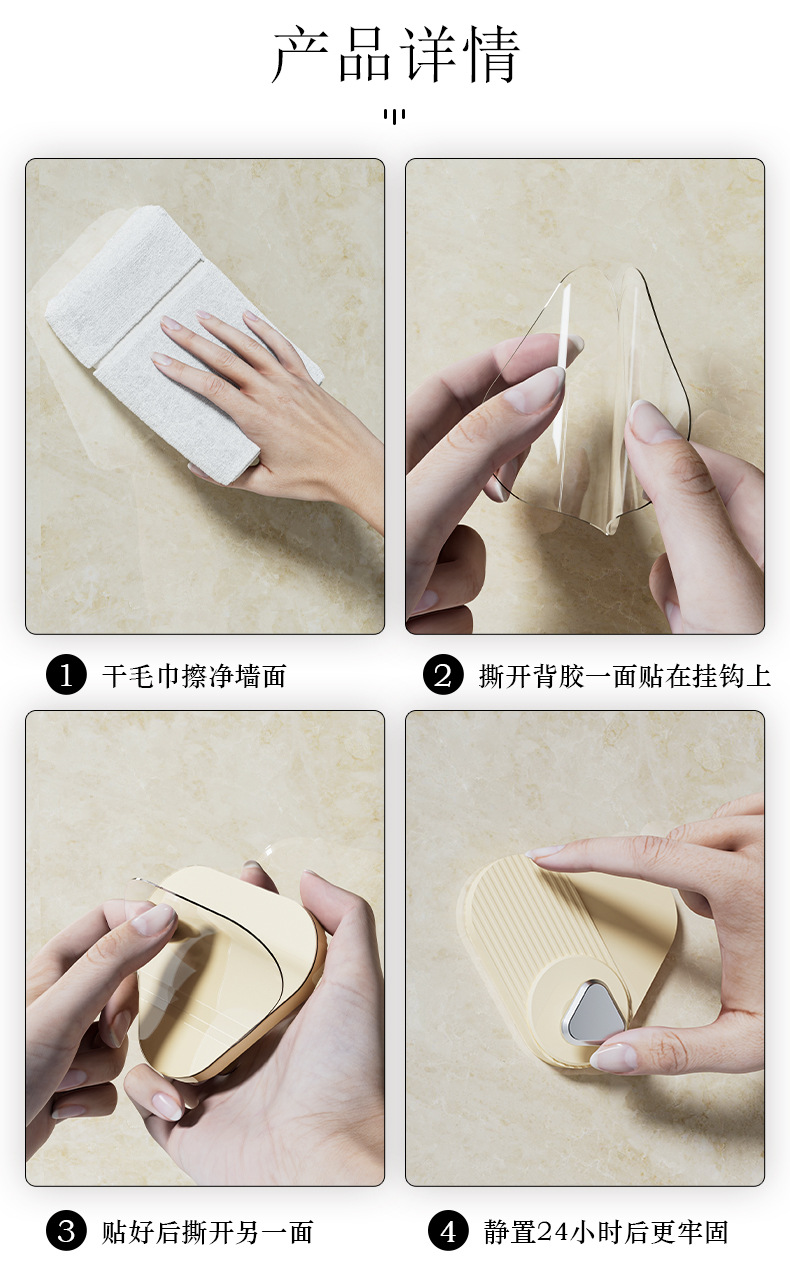 产品详情

1 干毛巾擦净墙面

2 撕开背胶一面贴在挂钩上

3 贴好后撕开另一面

4 静置24小时后更牢固