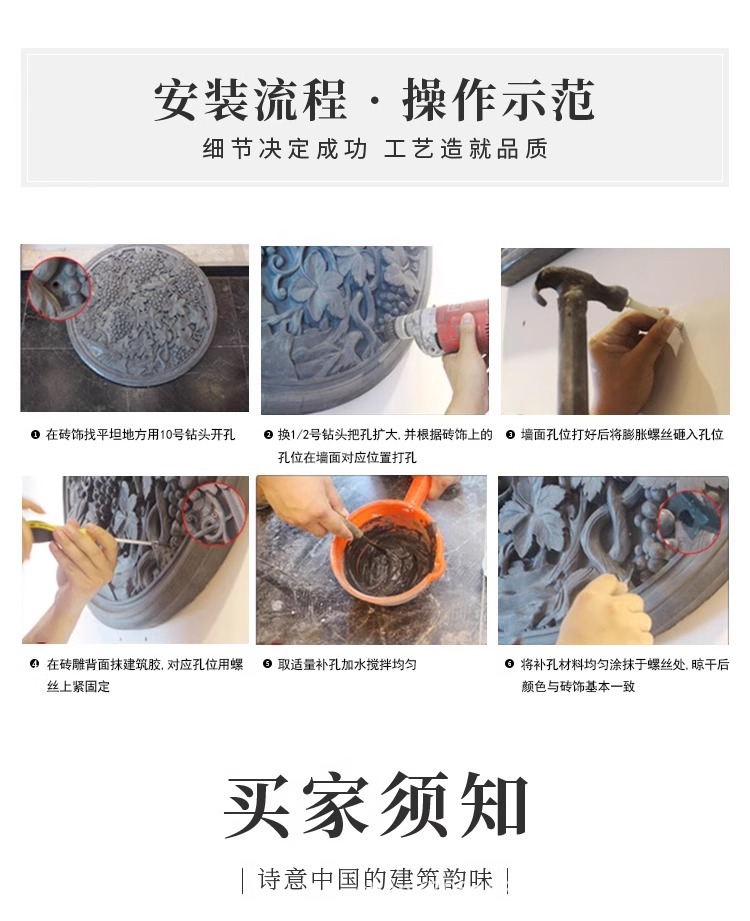 安装流程 · 操作示范

细节决定成功 工艺造就品质

❶ 在砖饰找平坦地方用10号钻头开孔

❷ 换1/2号钻头把孔扩大, 并根据砖饰上的孔位在墙面对应位置打孔

❸ 墙面孔位打好后将膨胀螺丝砸入孔位

❹ 在砖雕背面抹建筑胶, 对应孔位用螺丝上紧固定

❺ 取适量补孔加水搅拌均匀

❻ 将补孔材料均匀涂抹于螺丝处, 晾干后颜色与砖饰基本一致

买家须知

| 诗意中国的建筑韵味 |