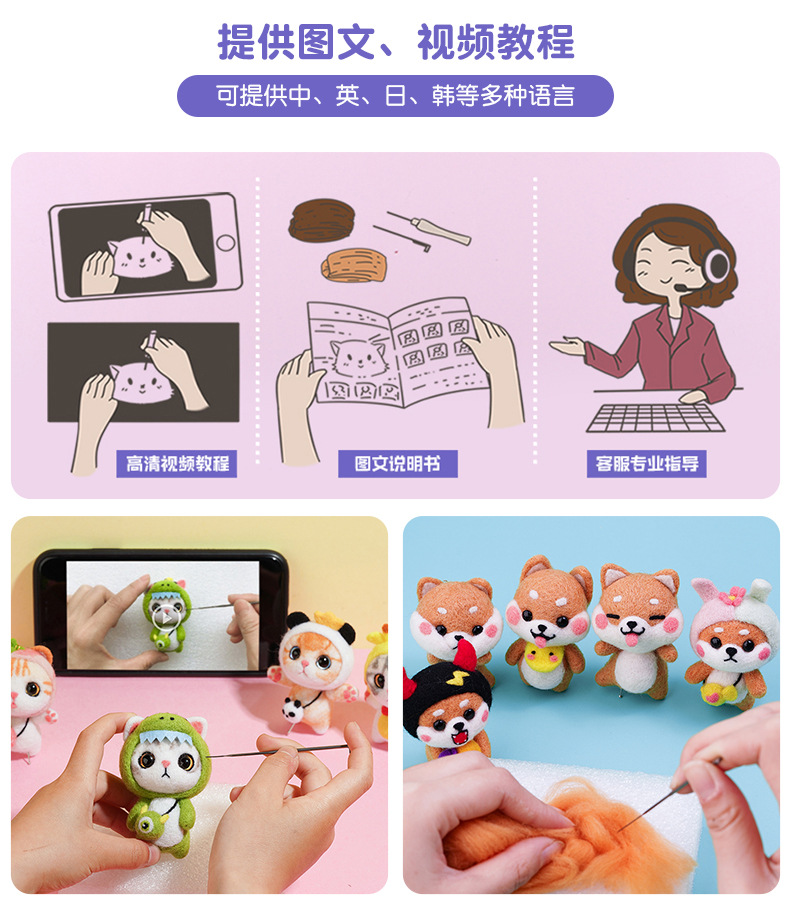 提供图文、视频教程

可提供中、英、日、韩等多种语言

高清视频教程

图文说明书

客服专业指导