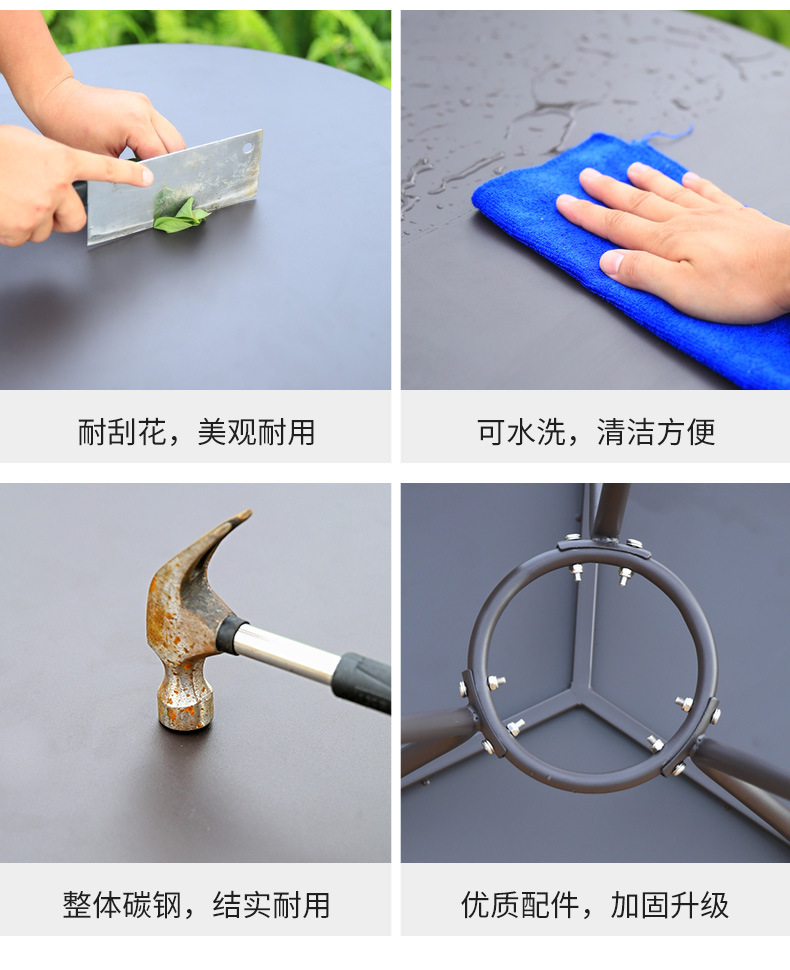 耐刮花，美观耐用

可水洗，清洁方便

整体碳钢，结实耐用

优质配件，加固升级