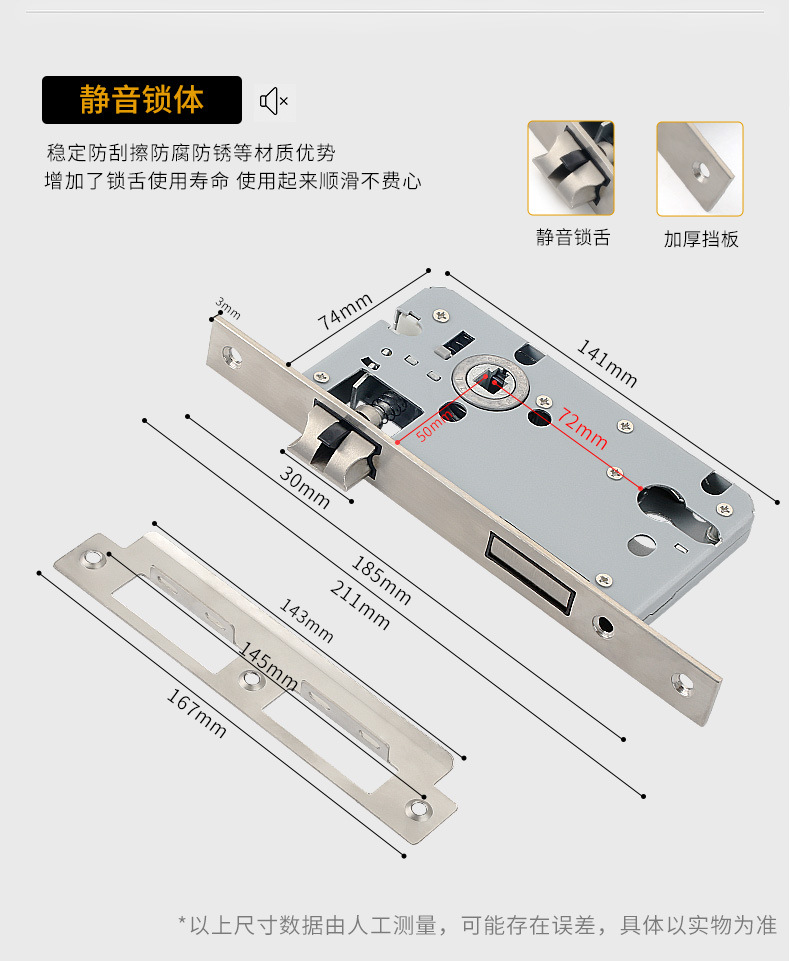 静音锁体

稳定防刮擦防腐防锈等材质优势
增加了锁舌使用寿命 使用起来顺滑不费心

静音锁舌

加厚挡板

3mm

74mm

141mm

50mm

72mm

30mm

185mm

211mm

143mm

145mm

167mm

*以上尺寸数据由人工测量，可能存在误差，具体以实物为准