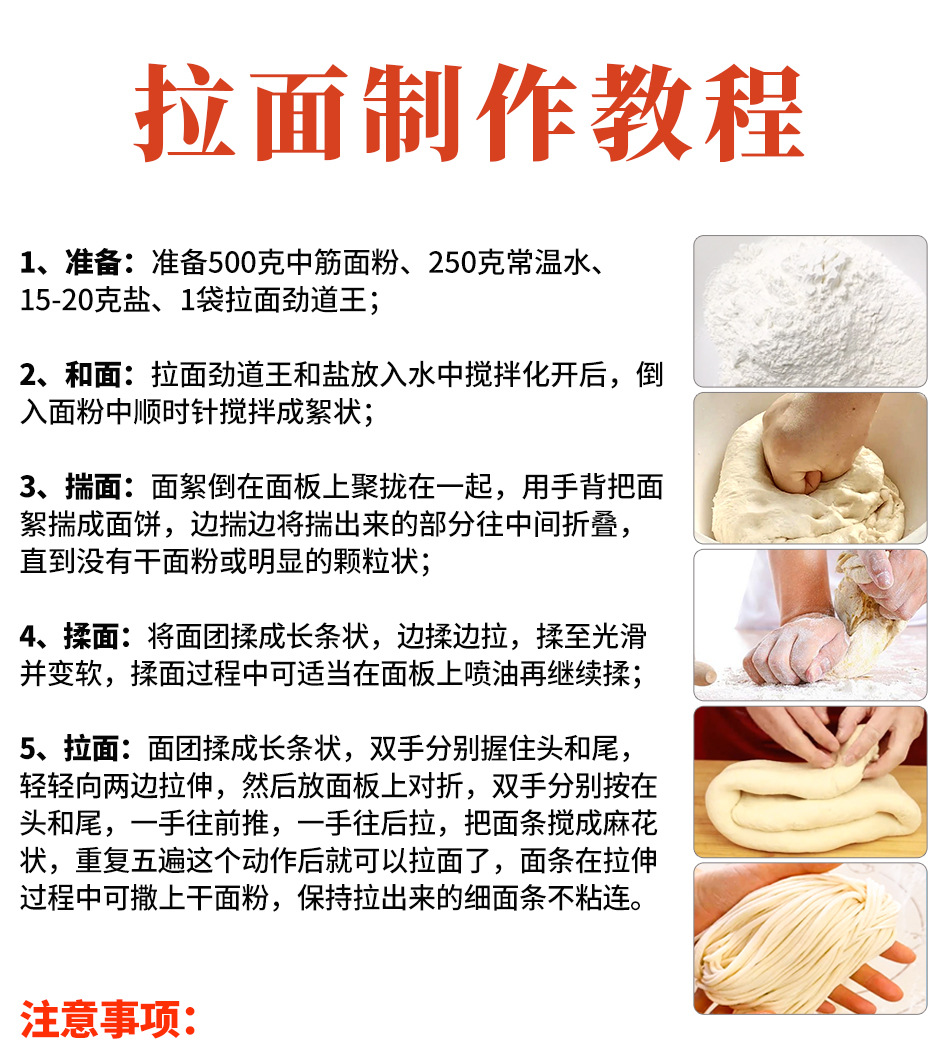 拉面制作教程

1、准备：准备500克中筋面粉、250克常温水、15-20克盐、1袋拉面劲道王；

2、和面：拉面劲道王和盐放入水中搅拌化开后，倒入面粉中顺时针搅拌成絮状；

3、揣面：面絮倒在面板上聚拢在一起，用手背把面絮揣成面饼，边揣边将揣出来的部分往中间折叠，直到没有干面粉或明显的颗粒状；

4、揉面：将面团揉成长条状，边揉边拉，揉至光滑并变软，揉面过程中可适当在面板上喷油再继续揉；

5、拉面：面团揉成长条状，双手分别握住头和尾，轻轻向两边拉伸，然后放面板上对折，双手分别按在头和尾，一手往前推，一手往后拉，把面条搅成麻花状，重复五遍这个动作后就可以拉面了，面条在拉伸过程中可撒上干面粉，保持拉出来的细面条不粘连。

注意事项：