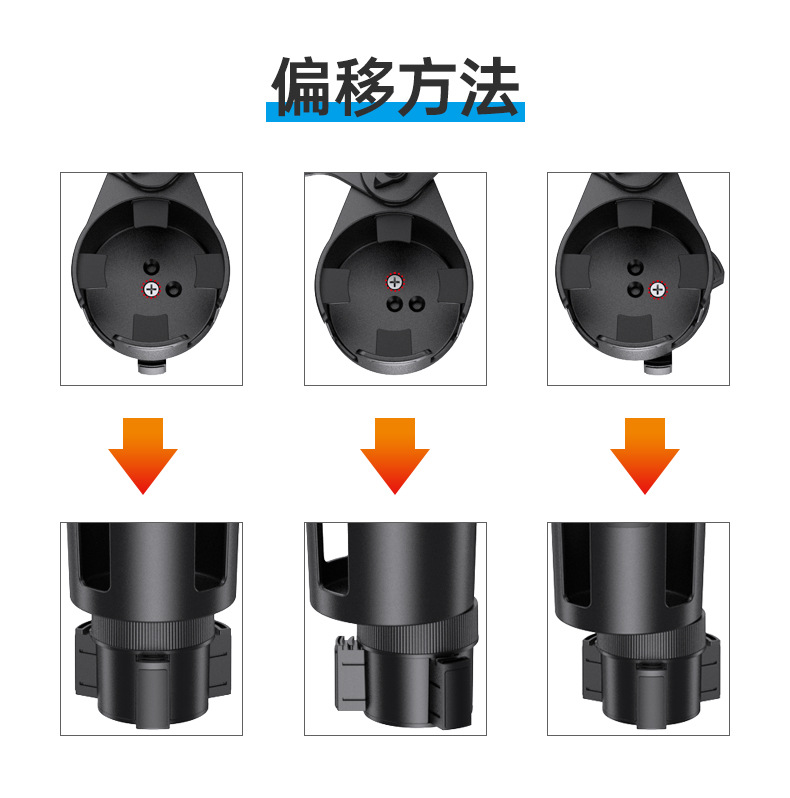 偏移方法