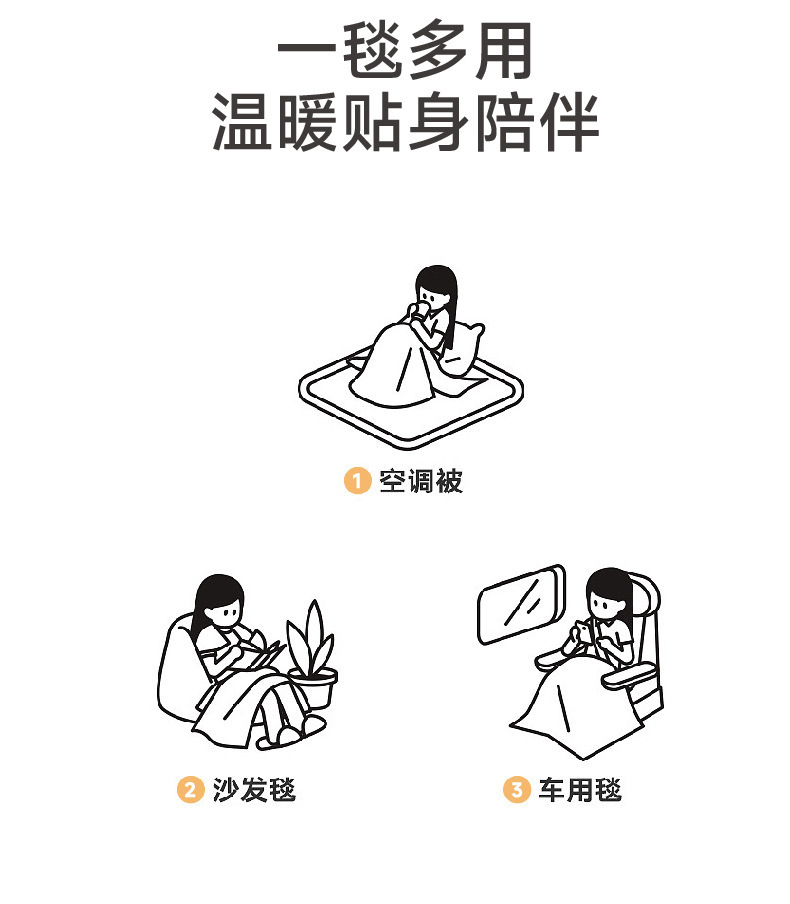 一毯多用
温暖贴身陪伴

1 空调被

2 沙发毯

3 车用毯