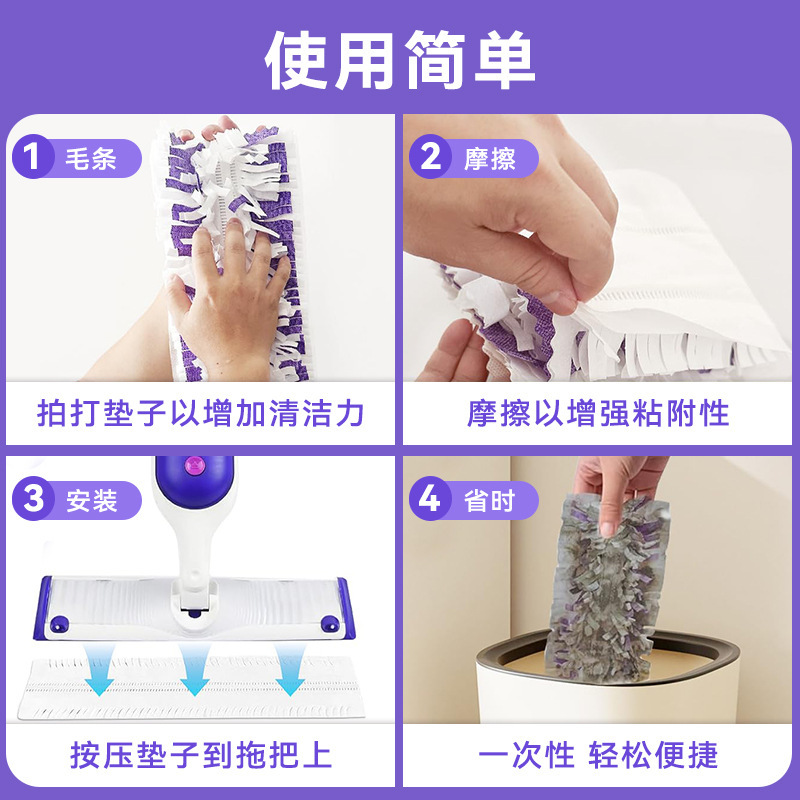 使用简单

1 毛条

拍打垫子以增加清洁力

2 摩擦

摩擦以增强粘附性

3 安装

按压垫子到拖把上

4 省时

一次性 轻松便捷