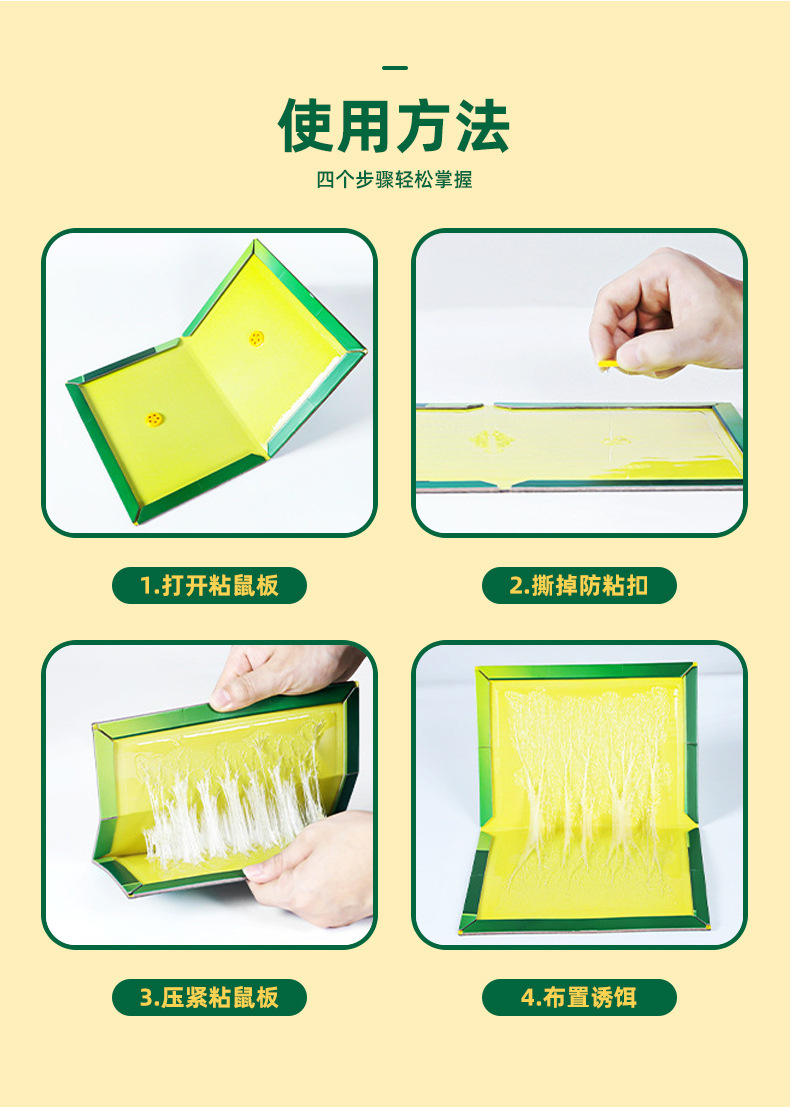 使用方法

四个步骤轻松掌握

1.打开粘鼠板

2.撕掉防粘扣

3.压紧粘鼠板

4.布置诱饵