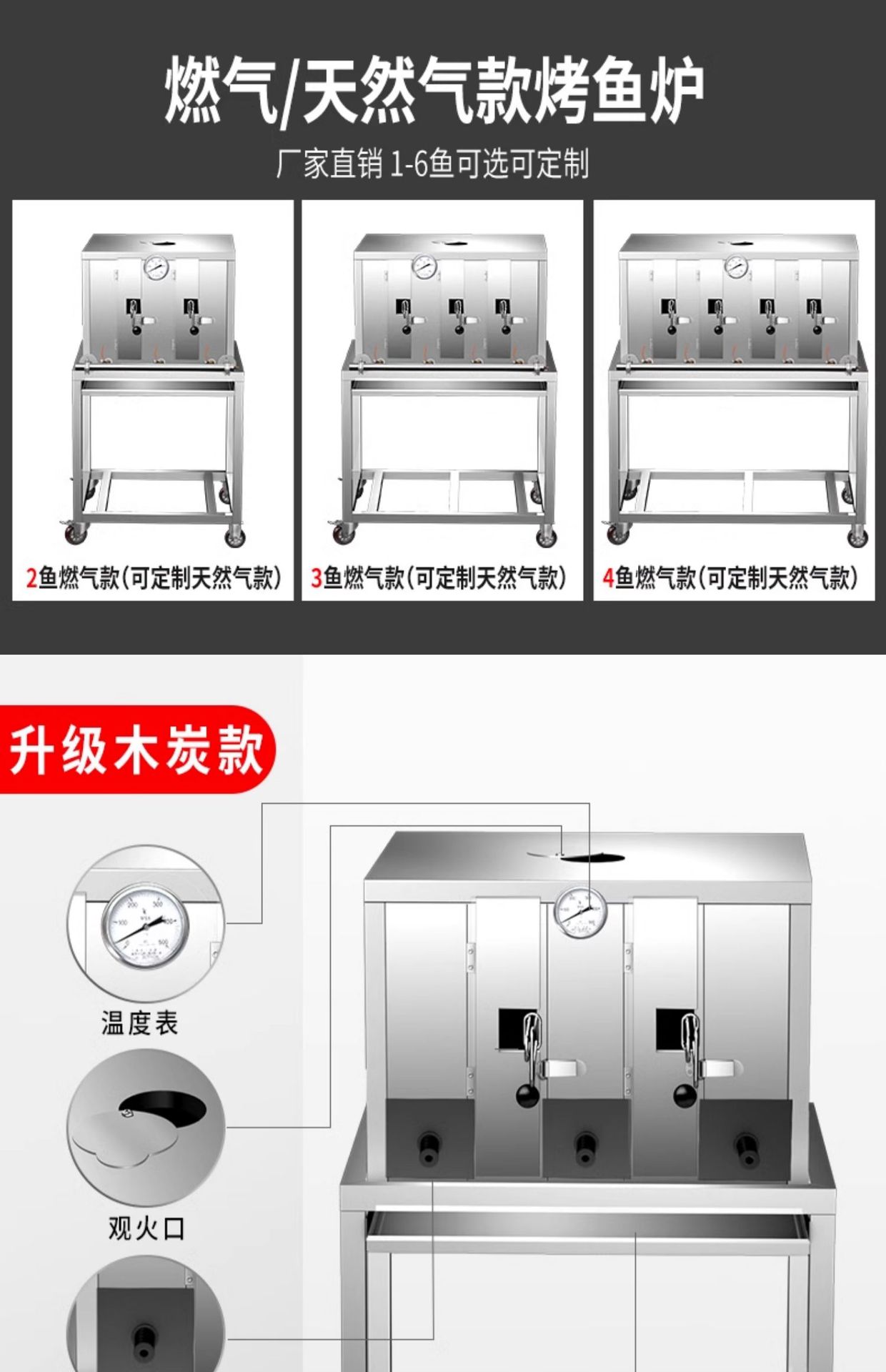 燃气/天然气款烤鱼炉

厂家直销 1-6鱼可选可定制

2鱼燃气款(可定制天然气款)

3鱼燃气款(可定制天然气款)

4鱼燃气款(可定制天然气款)

升级木炭款

温度表

观火口