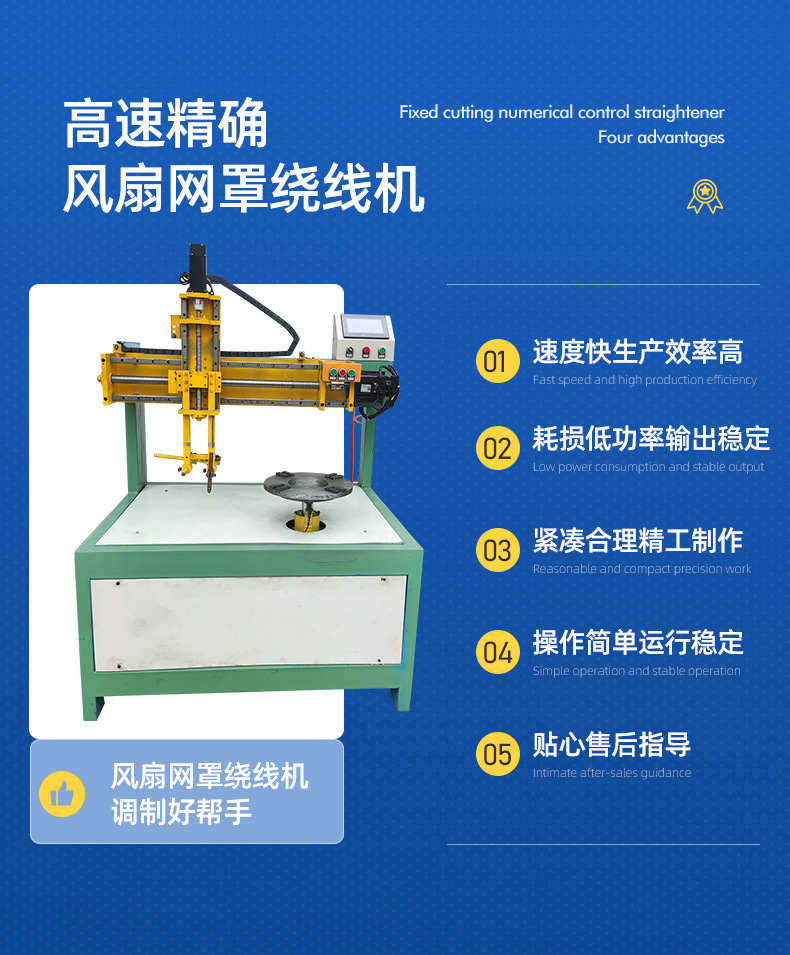 高速精确
风扇网罩绕线机

Fixed cutting numerical control straightener
Four advantages

01 速度快生产效率高
Fast speed and high production efficiency

02 耗损低功率输出稳定
Low power consumption and stable output

03 紧凑合理精工制作
Reasonable and compact precision work

04 操作简单运行稳定
Simple operation and stable operation

05 贴心售后指导
Intimate after-sales guidance

风扇网罩绕线机
调制好帮手