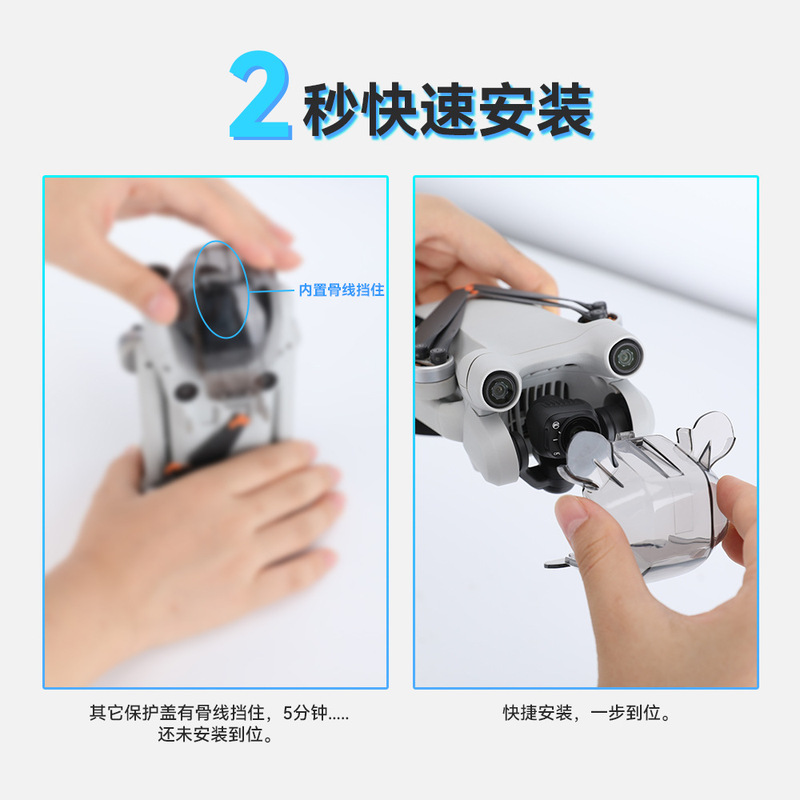 2秒快速安装

内置骨线挡住

其它保护盖有骨线挡住，5分钟.....
还未安装到位。

快捷安装，一步到位。