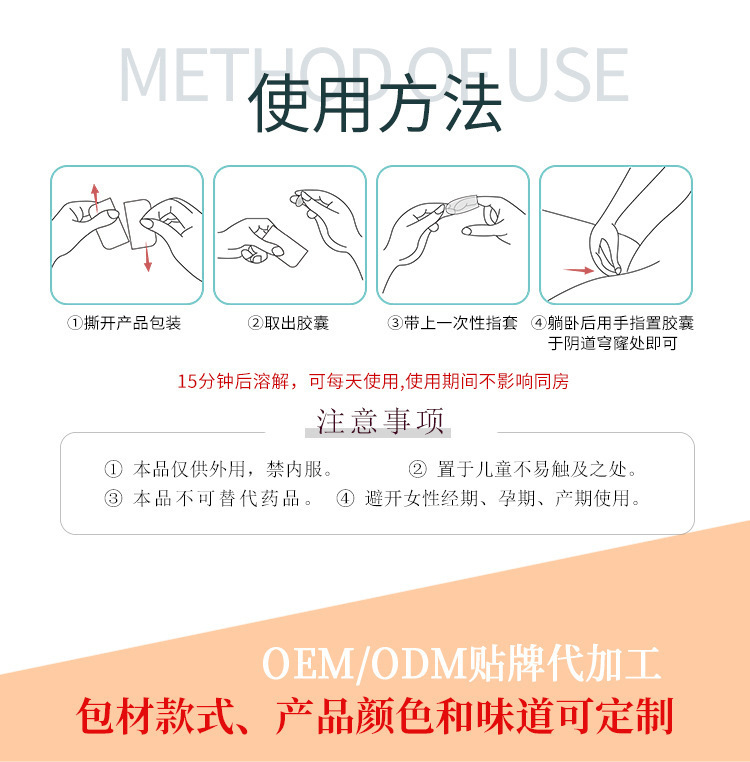 METHOD OF USE
使用方法

①撕开产品包装

②取出胶囊

③带上一次性指套

④躺卧后用手指置胶囊于阴道穹窿处即可

15分钟后溶解，可每天使用,使用期间不影响同房

注意事项

① 本品仅供外用，禁内服。 ② 置于儿童不易触及之处。
③ 本品不可替代药品。 ④ 避开女性经期、孕期、产期使用。

OEM/ODM贴牌代加工
包材款式、产品颜色和味道可定制