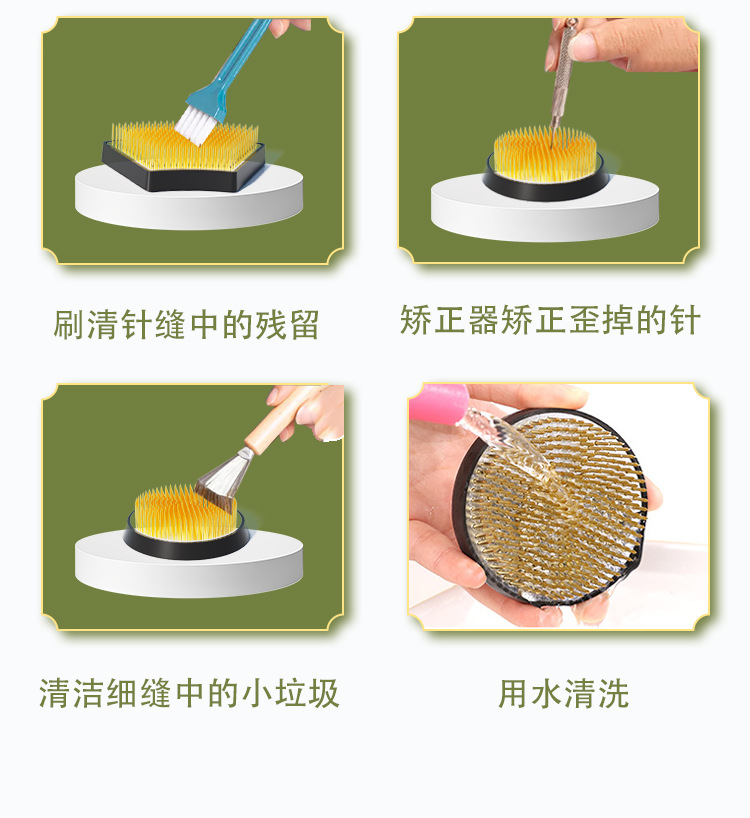 刷清针缝中的残留

矫正器矫正歪掉的针

清洁细缝中的小垃圾

用水清洗