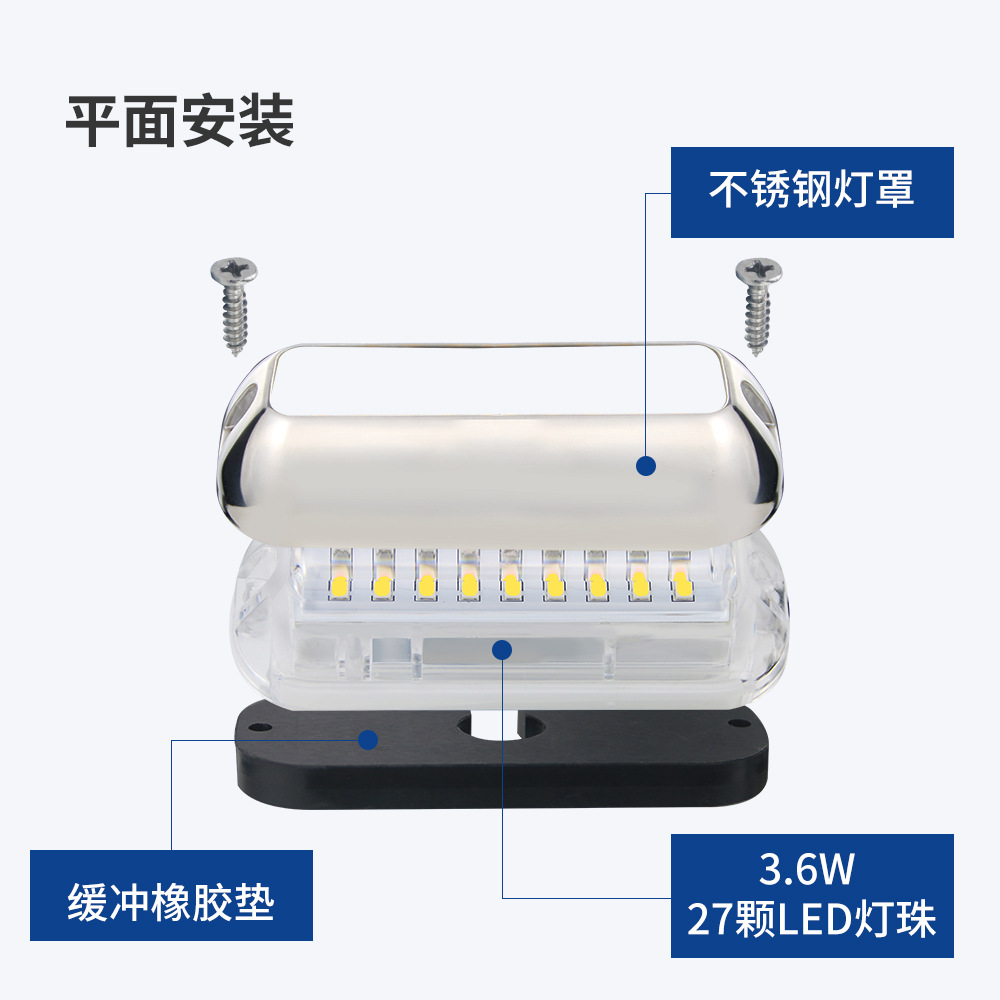 平面安装

不锈钢灯罩

缓冲橡胶垫

3.6W
27颗LED灯珠