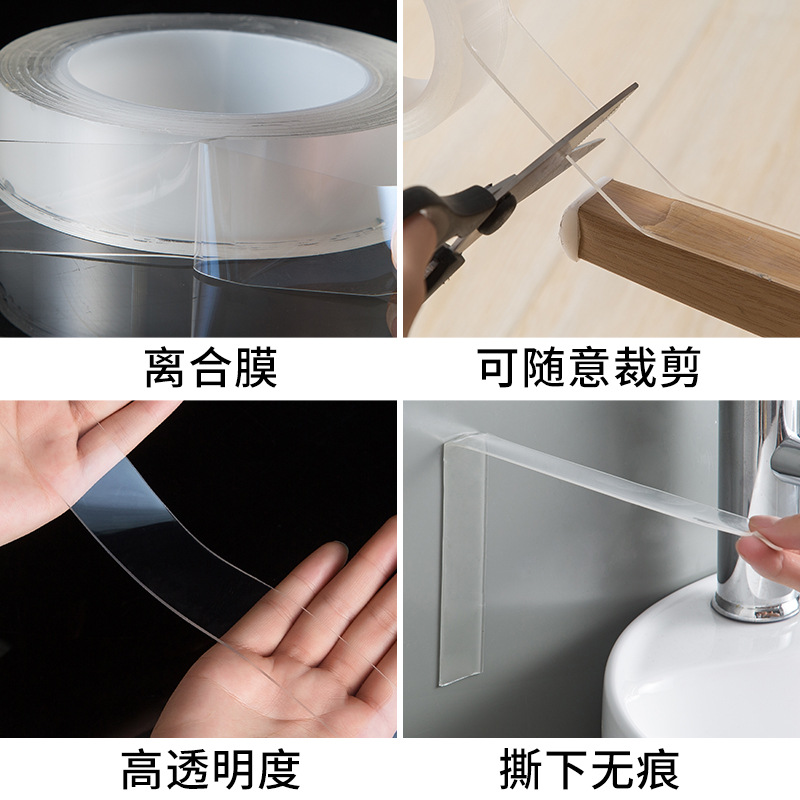 离合膜

可随意裁剪

高透明度

撕下无痕