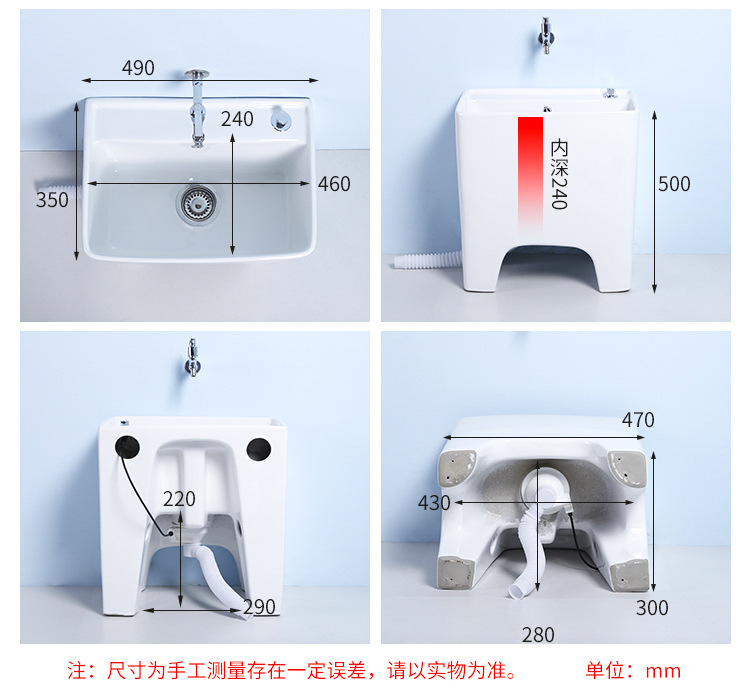 490
240
460
350

内深240
500

220
290

470
430
300
280

注：尺寸为手工测量存在一定误差，请以实物为准。 单位：mm