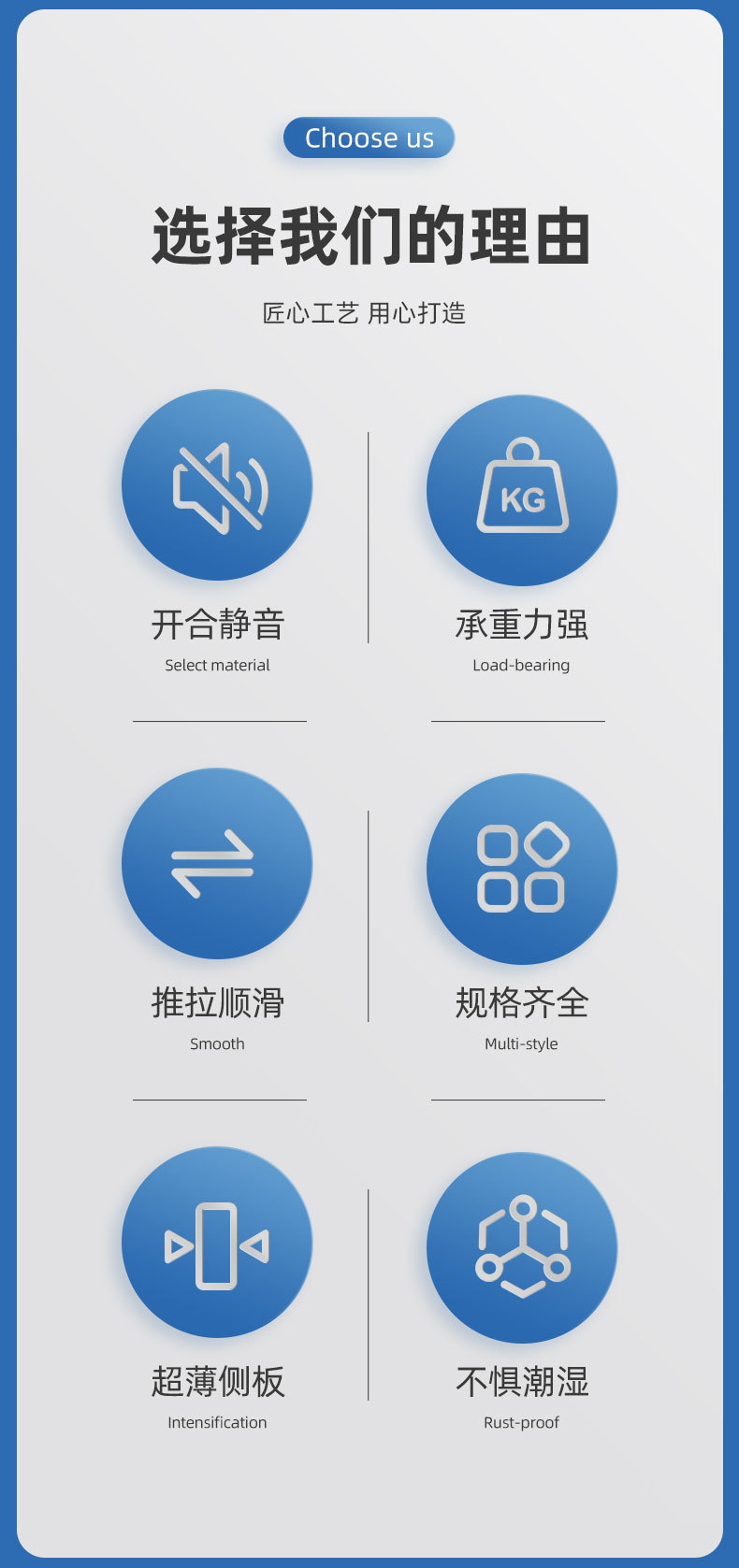 Choose us

选择我们的理由

匠心工艺 用心打造

KG

开合静音
Select material

承重力强
Load-bearing

推拉顺滑
Smooth

规格齐全
Multi-style

超薄侧板
Intensification

不惧潮湿
Rust-proof