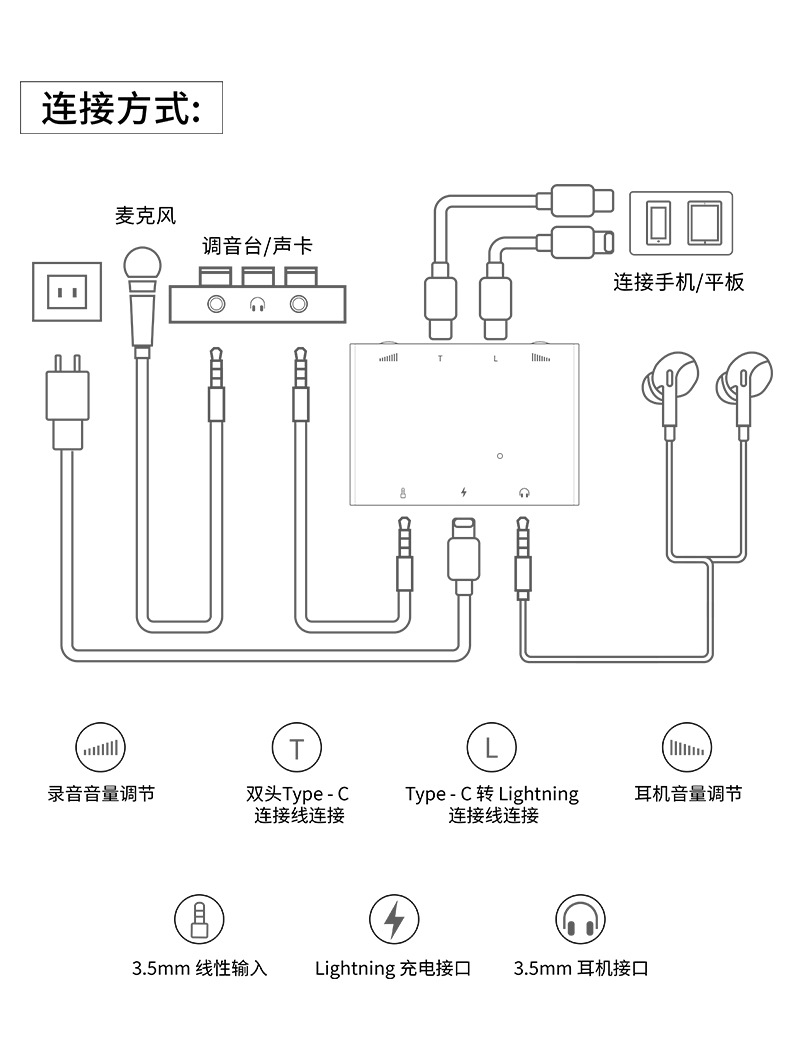 连接方式:

麦克风

调音台/声卡

连接手机/平板

T L

T

录音音量调节

双头Type - C 连接线连接

L

Type - C 转 Lightning 连接线连接

耳机音量调节

3.5mm 线性输入

Lightning 充电接口

3.5mm 耳机接口