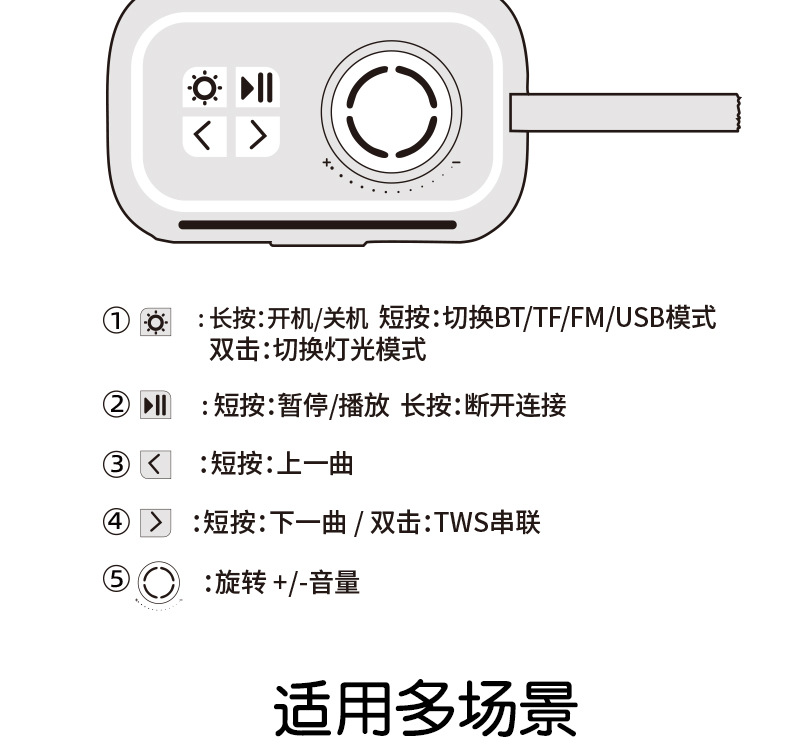 + −

① :长按:开机/关机 短按:切换BT/TF/FM/USB模式
双击:切换灯光模式

② :短按:暂停/播放 长按:断开连接

③ :短按:上一曲

④ :短按:下一曲 / 双击:TWS串联

⑤ :旋转 +/-音量

适用多场景