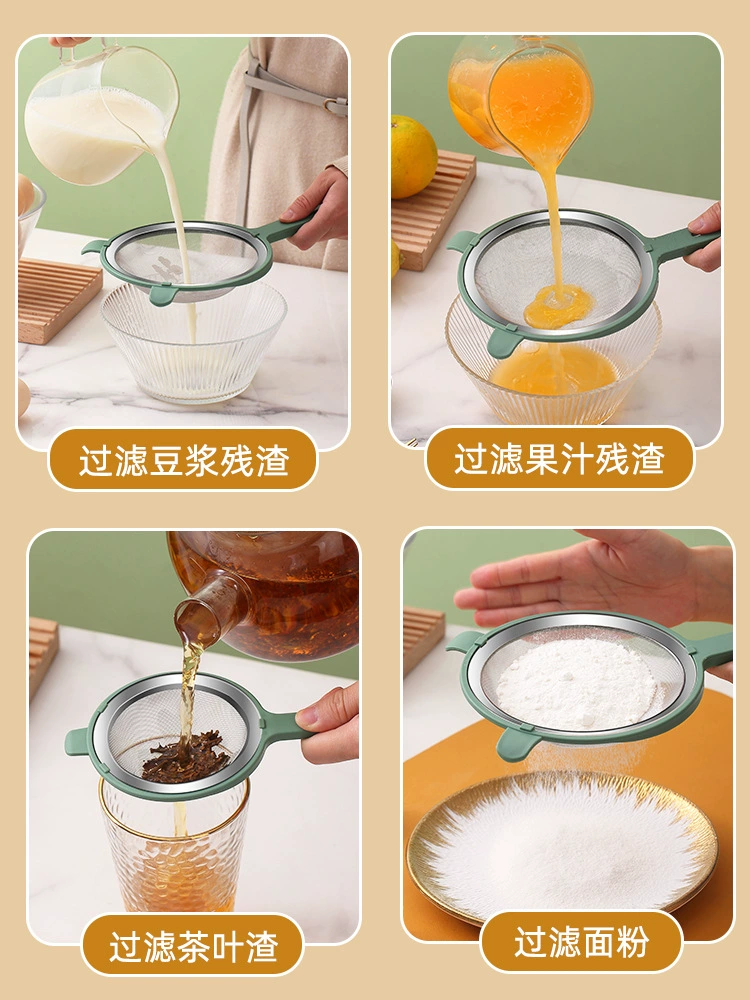 过滤豆浆残渣

过滤果汁残渣

过滤茶叶渣

过滤面粉