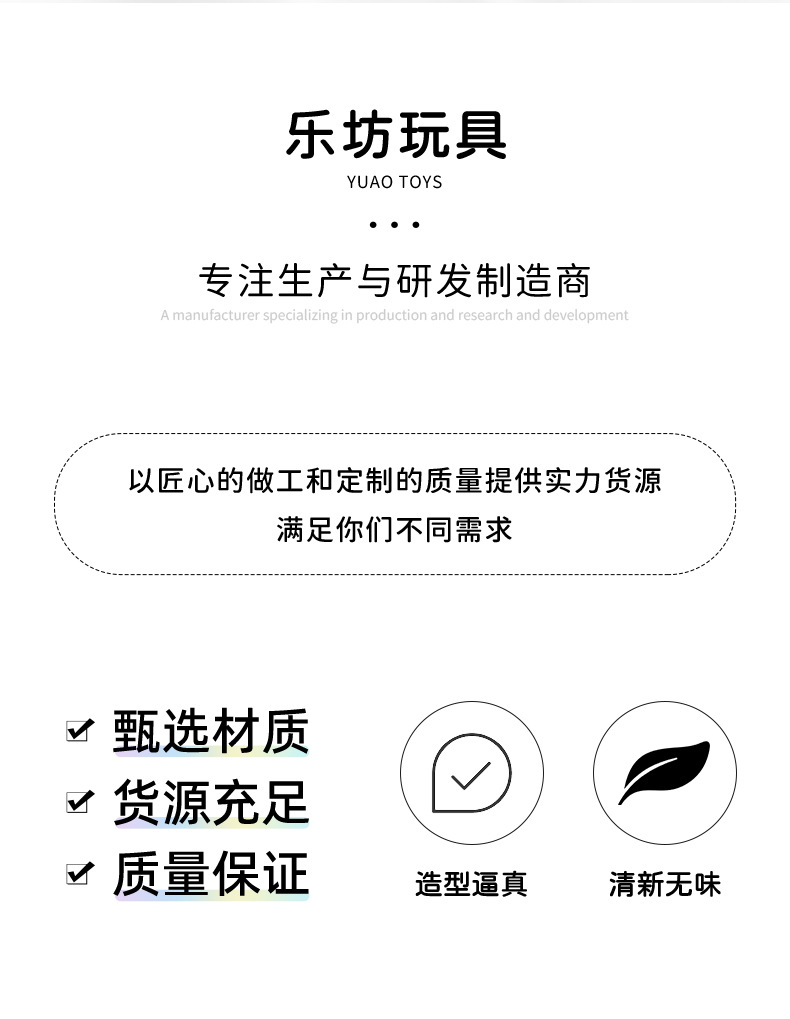 乐坊玩具
YUAO TOYS

• • •

专注生产与研发制造商
A manufacturer specializing in production and research and development

以匠心的做工和定制的质量提供实力货源
满足你们不同需求

☑ 甄选材质
☑ 货源充足
☑ 质量保证

造型逼真

清新无味