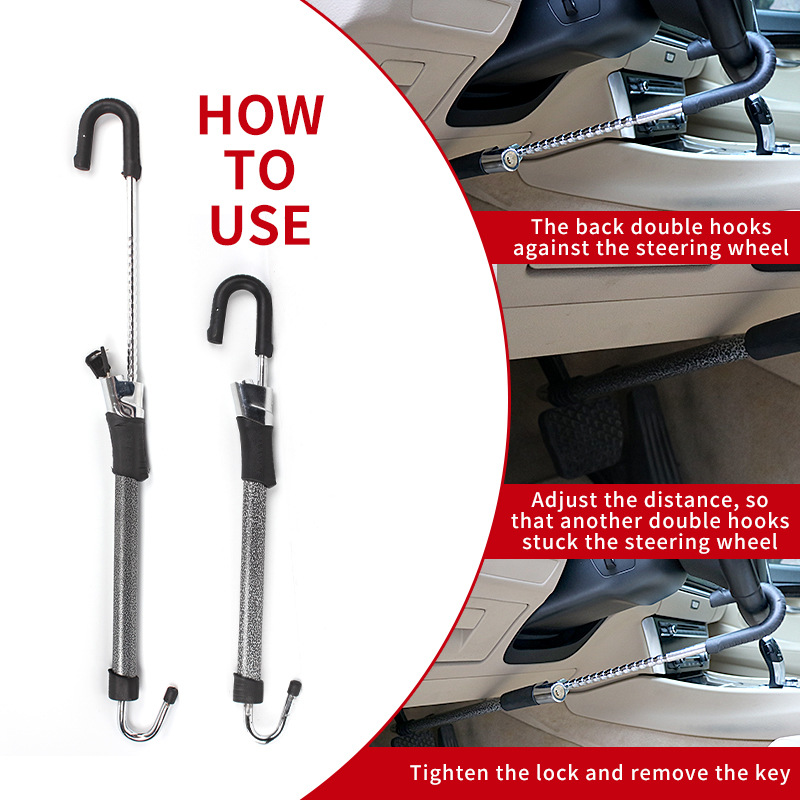 HOW TO USE

The back double hooks against the steering wheel

Adjust the distance, so that another double hooks stuck the steering wheel

Tighten the lock and remove the key