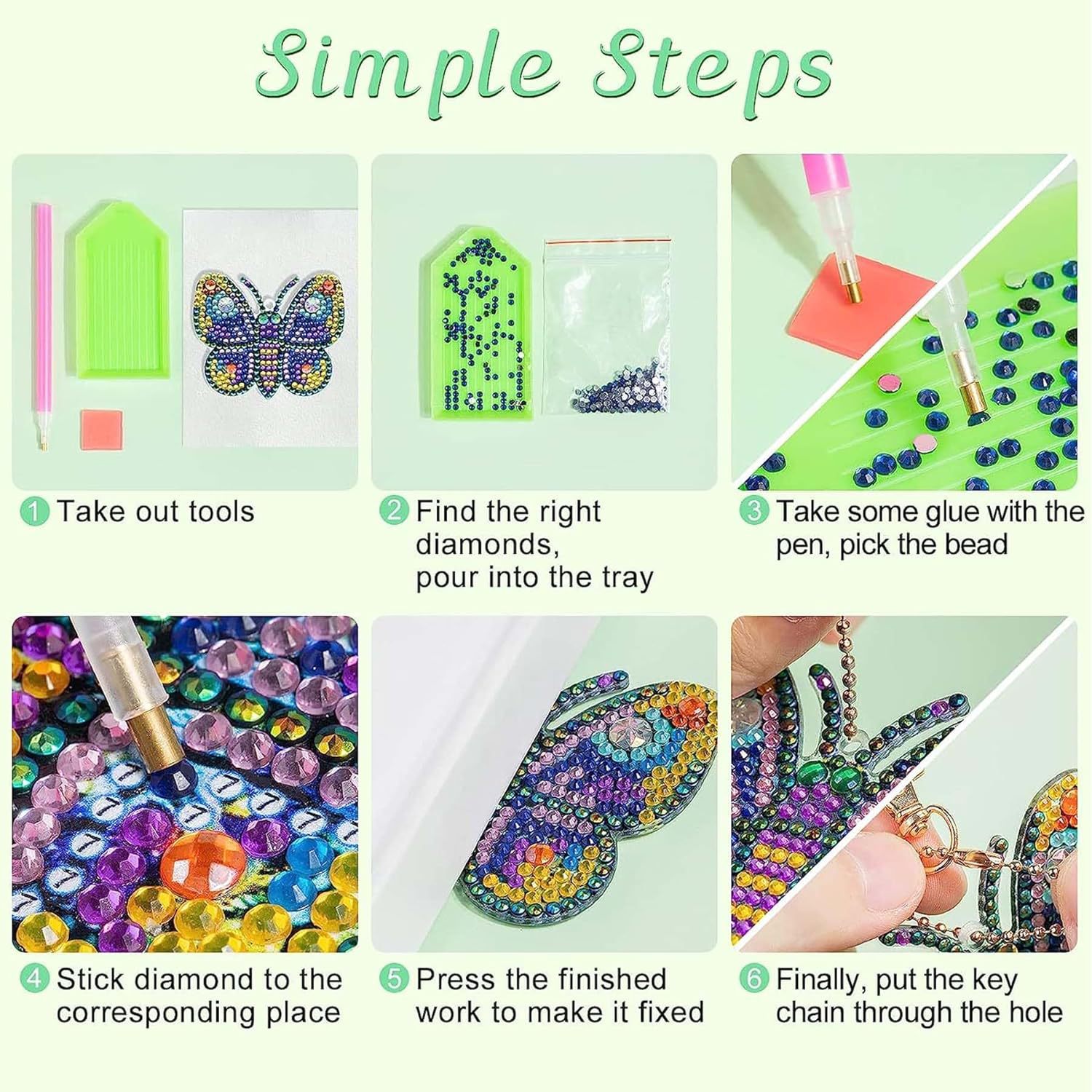 Simple Steps

1 Take out tools

2 Find the right diamonds, pour into the tray

3 Take some glue with the pen, pick the bead

4 Stick diamond to the corresponding place

5 Press the finished work to make it fixed

6 Finally, put the key chain through the hole