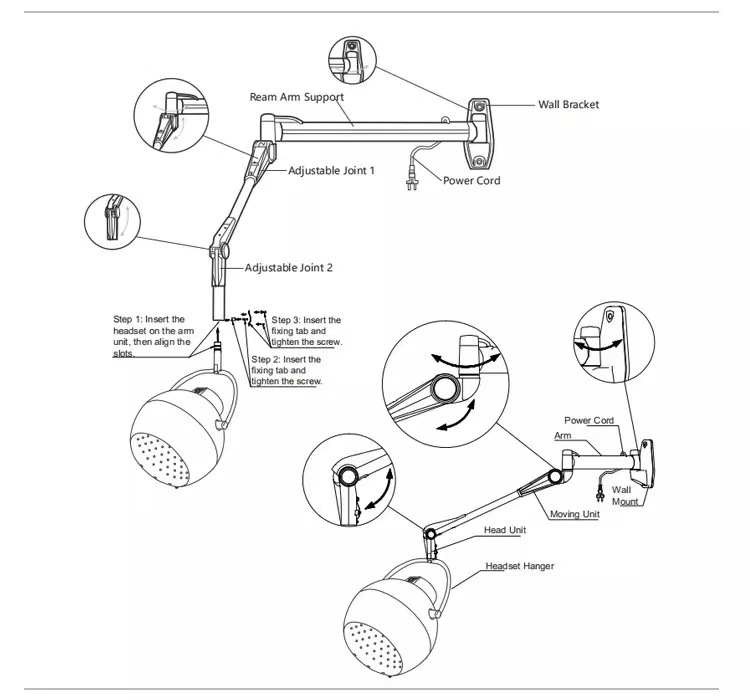 Ream Arm Support

Wall Bracket

Adjustable Joint 1

Power Cord

Adjustable Joint 2

Step 1: Insert the headset on the arm unit, then align the slots.

Step 3: Insert the fixing tab and tighten the screw.

Step 2: Insert the fixing tab and tighten the screw.

Power Cord

Arm

Wall Mount

Moving Unit

Head Unit

Headset Hanger