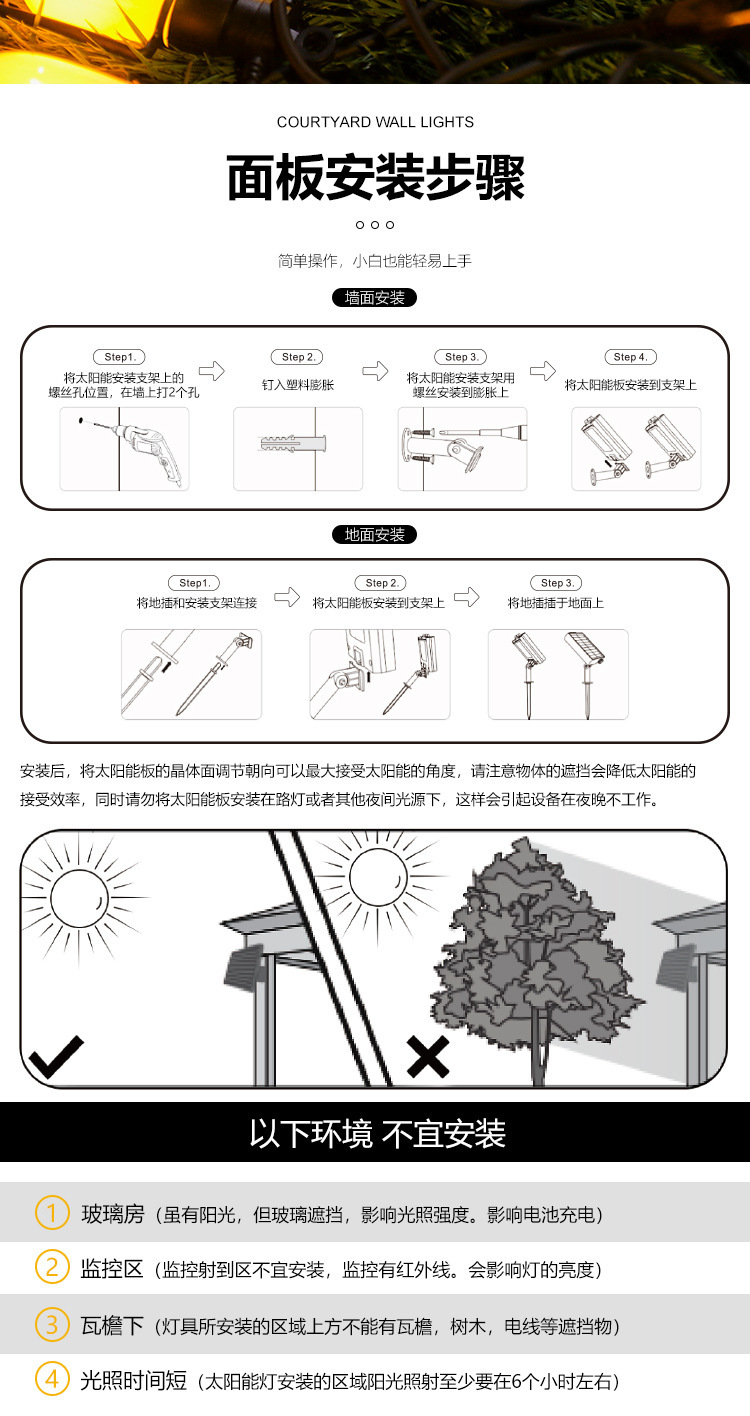 COURTYARD WALL LIGHTS

面板安装步骤

简单操作，小白也能轻易上手

墙面安装

Step1.
将太阳能安装支架上的螺丝孔位置，在墙上打2个孔

Step 2.
钉入塑料膨胀

Step 3.
将太阳能安装支架用螺丝安装到膨胀上

Step 4.
将太阳能板安装到支架上

地面安装

Step1.
将地插和安装支架连接

Step 2.
将太阳能板安装到支架上

Step 3.
将地插插于地面上

安装后，将太阳能板的晶体面调节朝向可以最大接受太阳能的角度，请注意物体的遮挡会降低太阳能的接受效率，同时请勿将太阳能板安装在路灯或者其他夜间光源下，这样会引起设备在夜晚不工作。

以下环境 不宜安装

1 玻璃房（虽有阳光，但玻璃遮挡，影响光照强度。影响电池充电）

2 监控区（监控射到区不宜安装，监控有红外线。会影响灯的亮度）

3 瓦檐下（灯具所安装的区域上方不能有瓦檐，树木，电线等遮挡物）

4 光照时间短（太阳能灯安装的区域阳光照射至少要在6个小时左右）