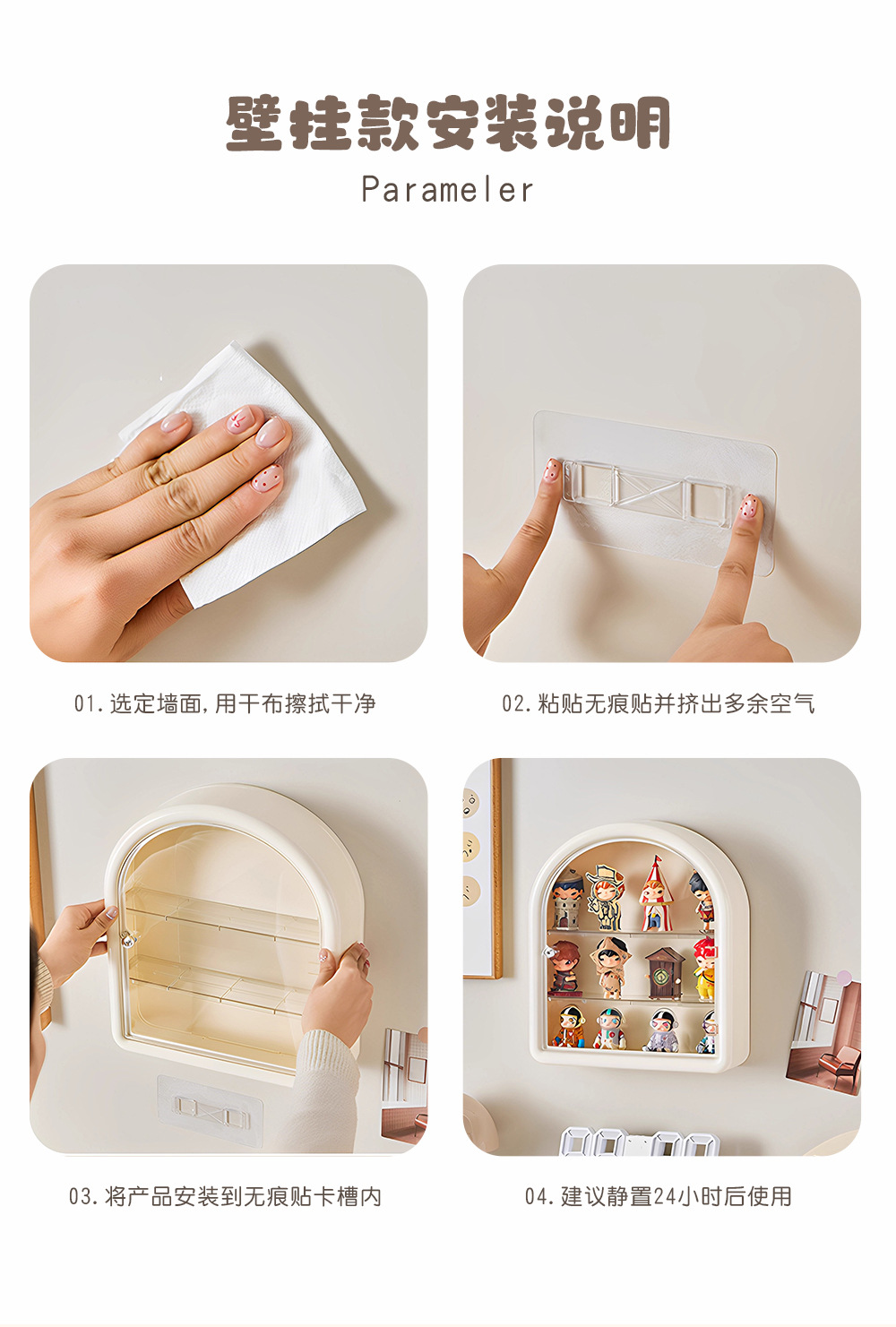 壁挂款安装说明
Parameler

01.选定墙面,用干布擦拭干净

02.粘贴无痕贴并挤出多余空气

03.将产品安装到无痕贴卡槽内

04.建议静置24小时后使用