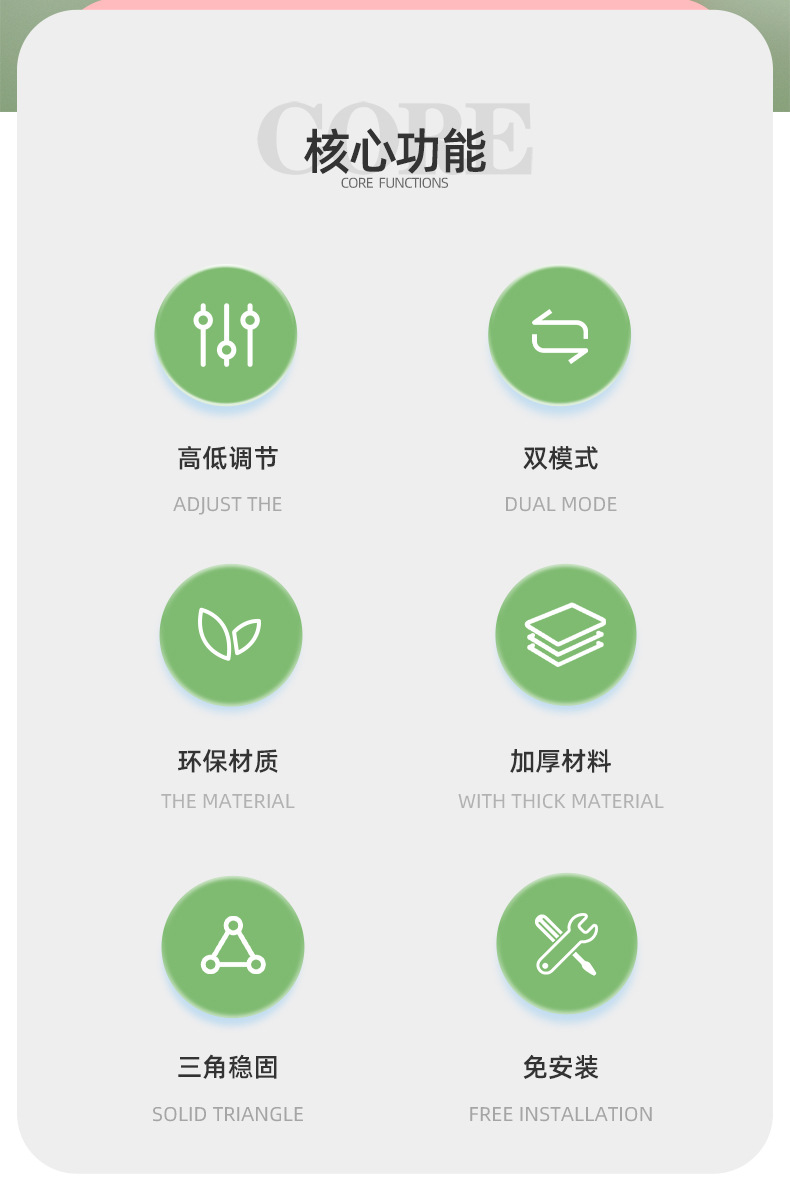 CORE
核心功能
CORE FUNCTIONS

高低调节
ADJUST THE

双模式
DUAL MODE

环保材质
THE MATERIAL

加厚材料
WITH THICK MATERIAL

三角稳固
SOLID TRIANGLE

免安装
FREE INSTALLATION