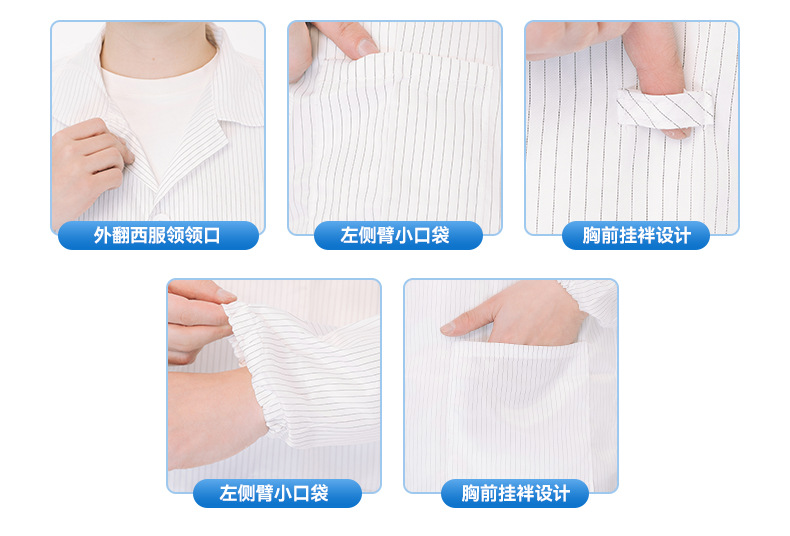 外翻西服领领口

左侧臂小口袋

胸前挂袢设计

左侧臂小口袋

胸前挂袢设计