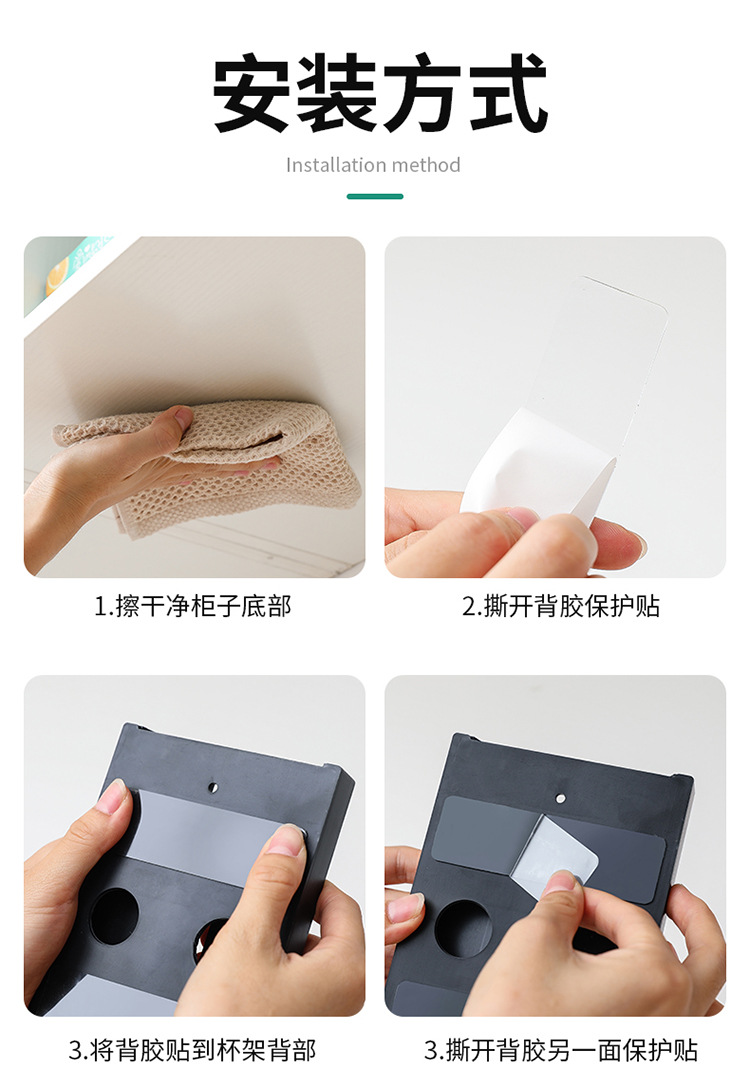 安装方式

Installation method

1.擦干净柜子底部

2.撕开背胶保护贴

3.将背胶贴到杯架背部

3.撕开背胶另一面保护贴